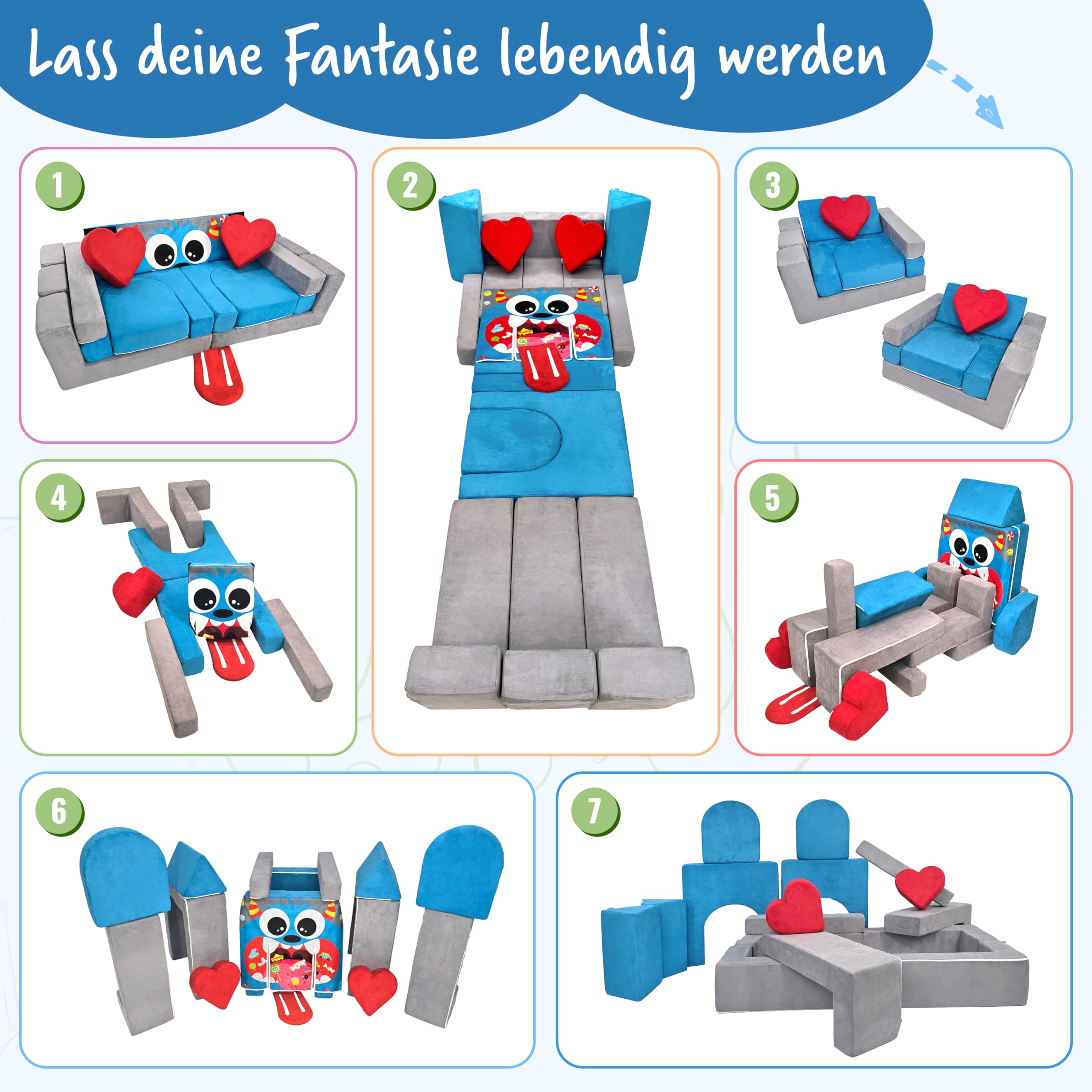 Lass deine Fantasie lebendig werden

1

2

3

4

5

6

7