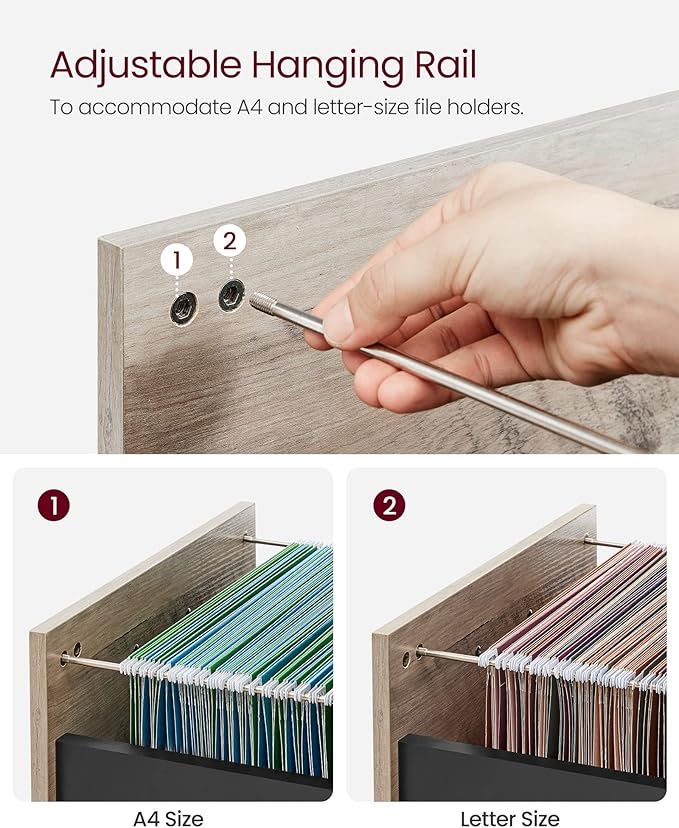 Adjustable Hanging Rail

To accommodate A4 and letter-size file holders.

1

2

1

2

A4 Size

Letter Size