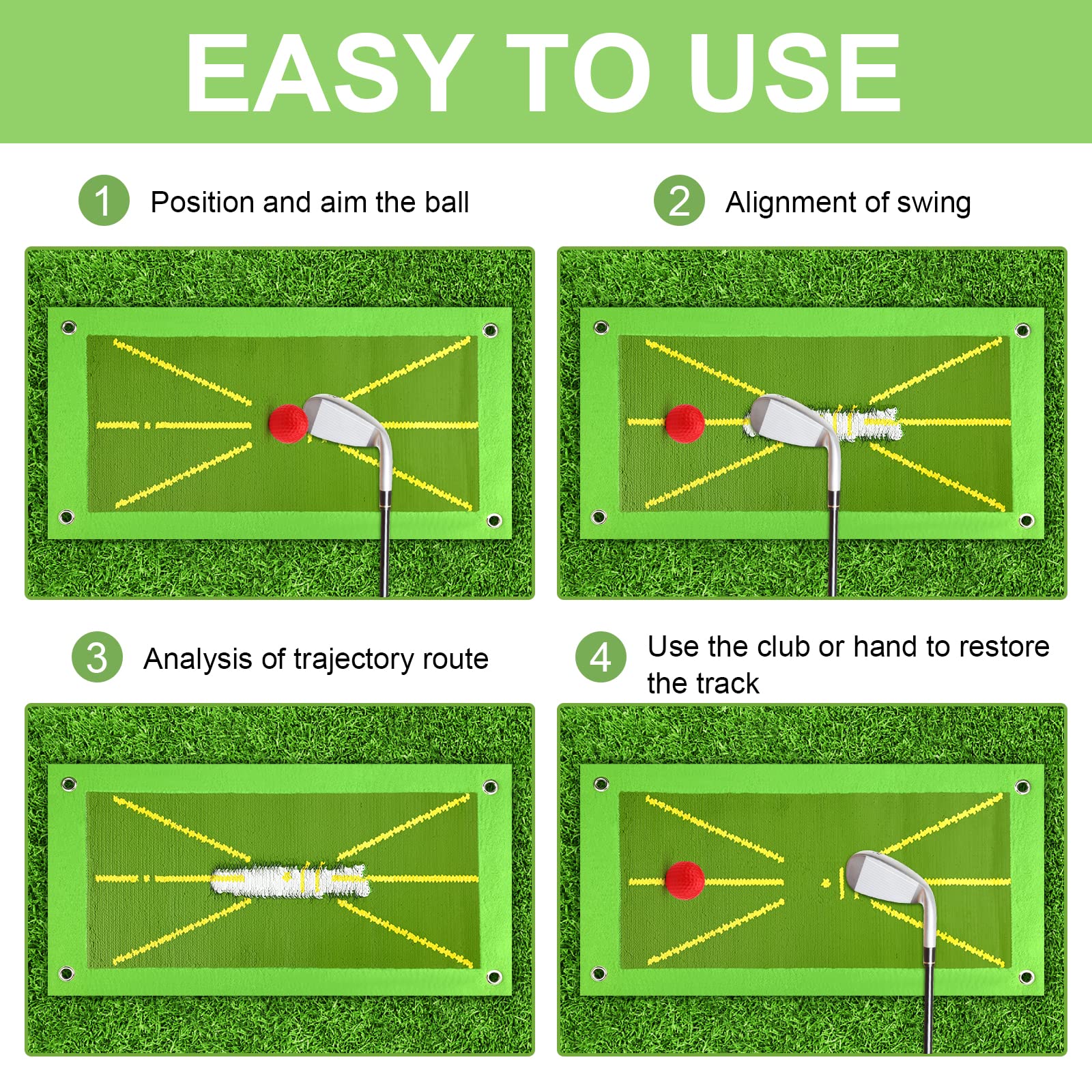 EASY TO USE

1 Position and aim the ball

2 Alignment of swing

3 Analysis of trajectory route

4 Use the club or hand to restore the track