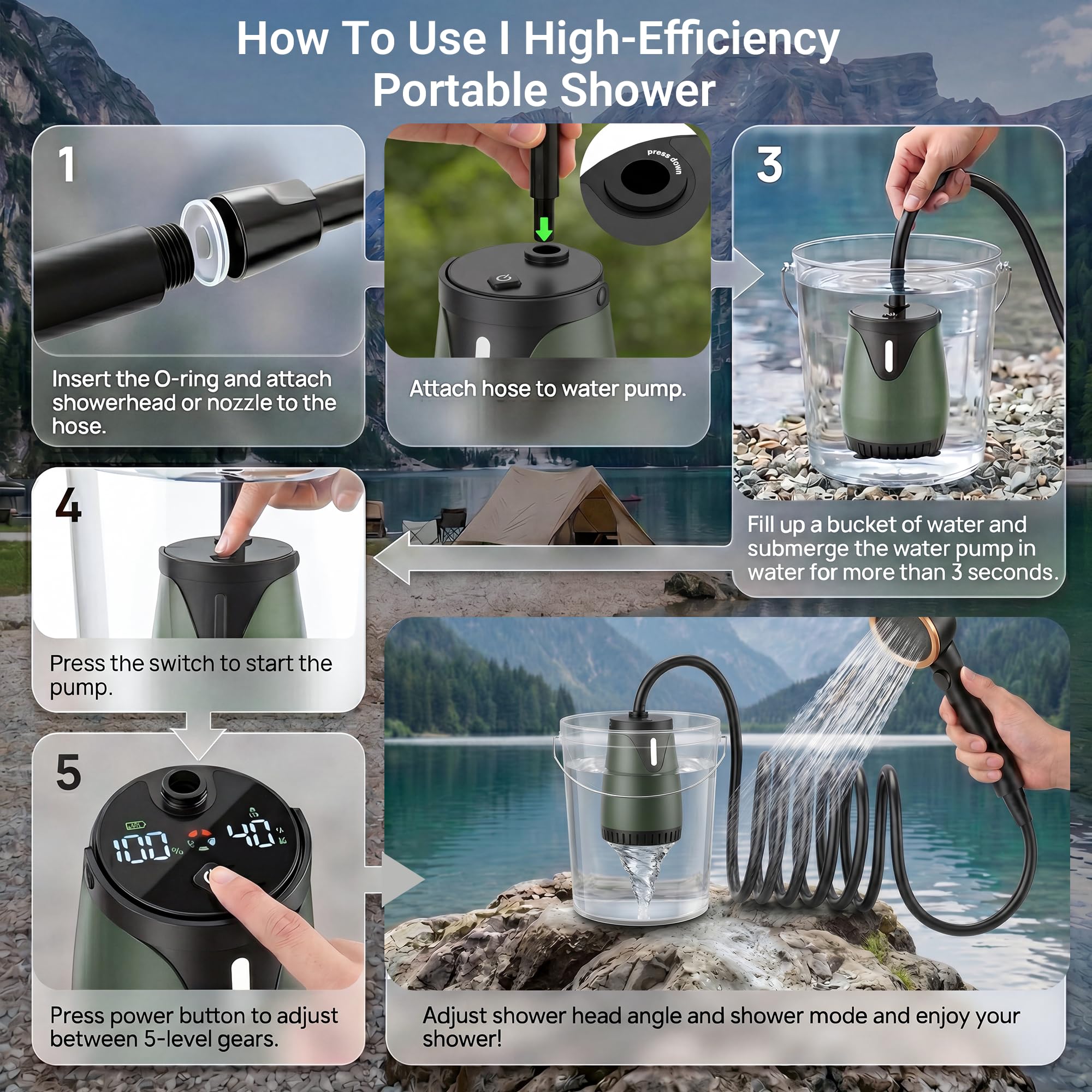 How To Use I High-Efficiency Portable Shower

1

Insert the O-ring and attach showerhead or nozzle to the hose.

press down

Attach hose to water pump.

3

Fill up a bucket of water and submerge the water pump in water for more than 3 seconds.

4

Press the switch to start the pump.

5

100 %

40

Press power button to adjust between 5-level gears.

Adjust shower head angle and shower mode and enjoy your shower!