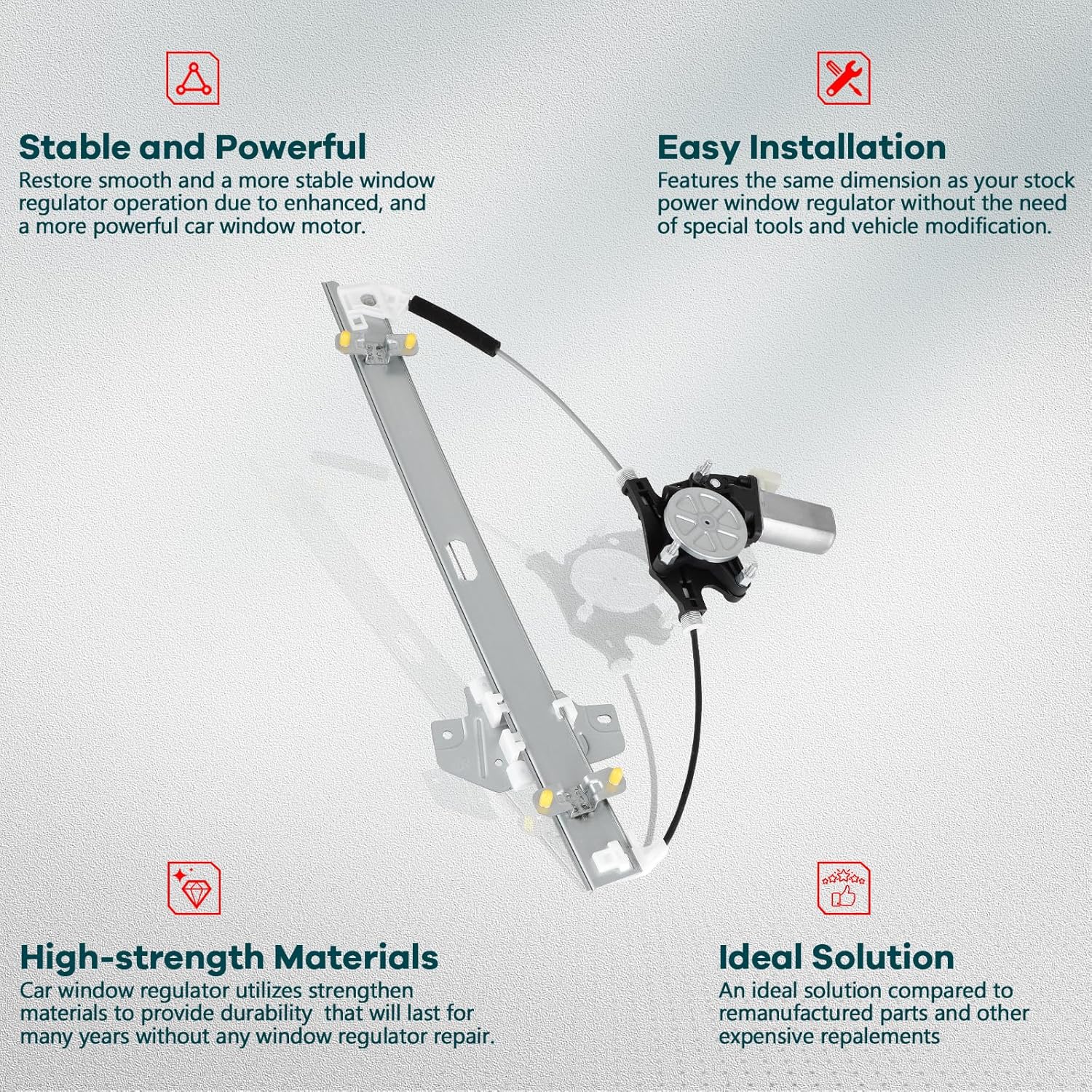 Stable and Powerful
Restore smooth and a more stable window regulator operation due to enhanced, and a more powerful car window motor.

Easy Installation
Features the same dimension as your stock power window regulator without the need of special tools and vehicle modification.

High-strength Materials
Car window regulator utilizes strengthen materials to provide durability  that will last for many years without any window regulator repair.

Ideal Solution
An ideal solution compared to remanufactured parts and other expensive repalements