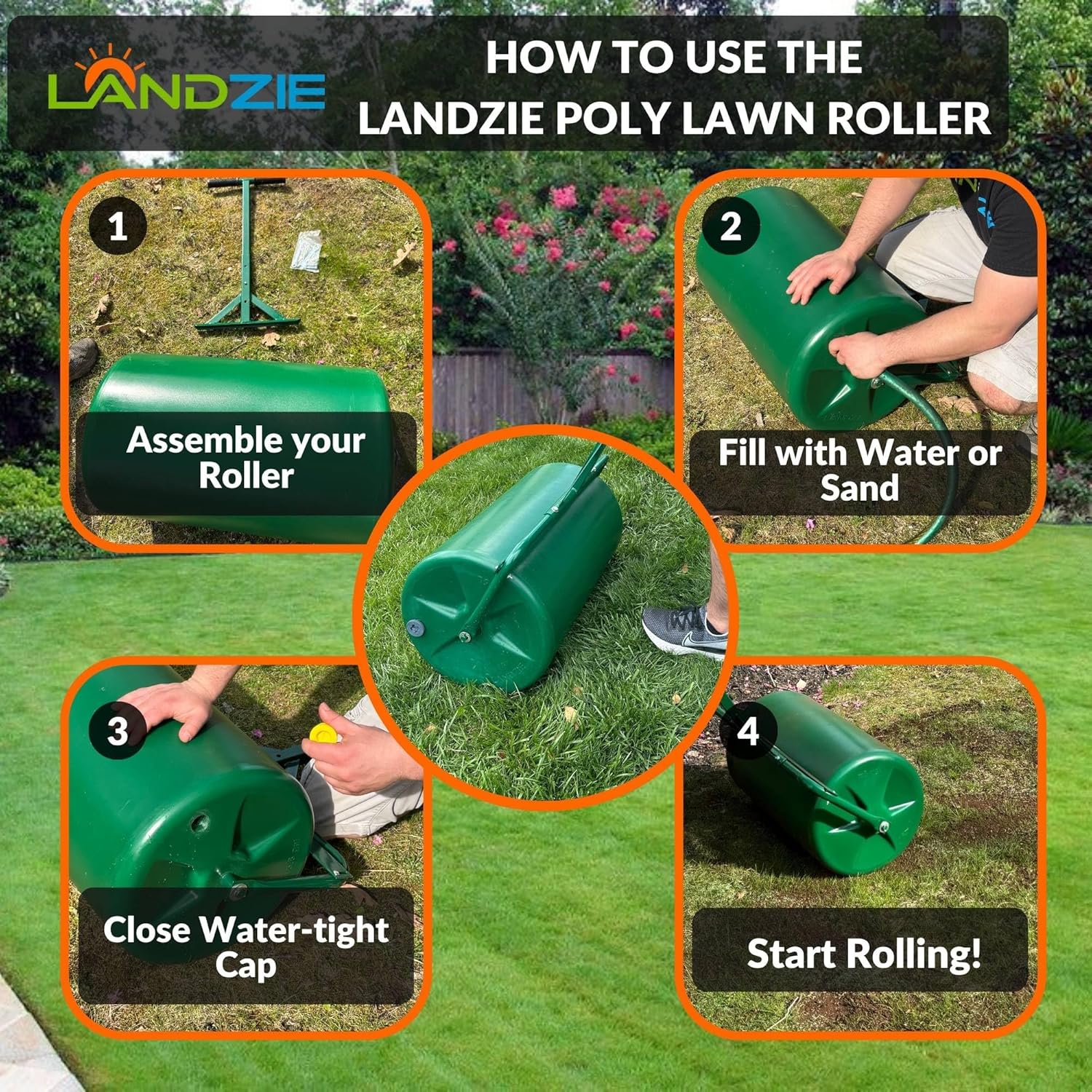 LANDZIE

HOW TO USE THE LANDZIE POLY LAWN ROLLER

1

Assemble your Roller

2

Fill with Water or Sand

3

Close Water-tight Cap

4

Start Rolling!