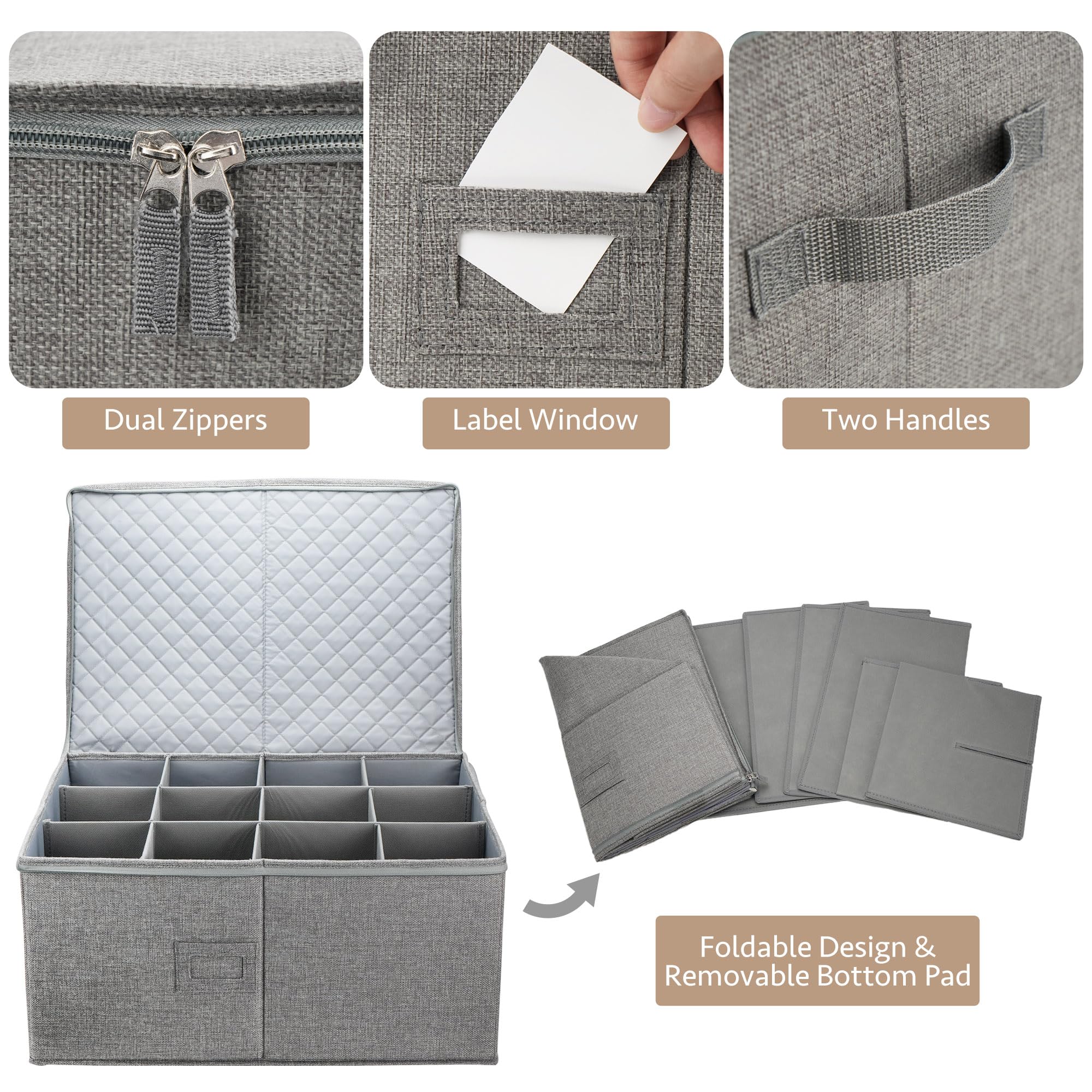 Dual Zippers

Label Window

Two Handles

Foldable Design & Removable Bottom Pad