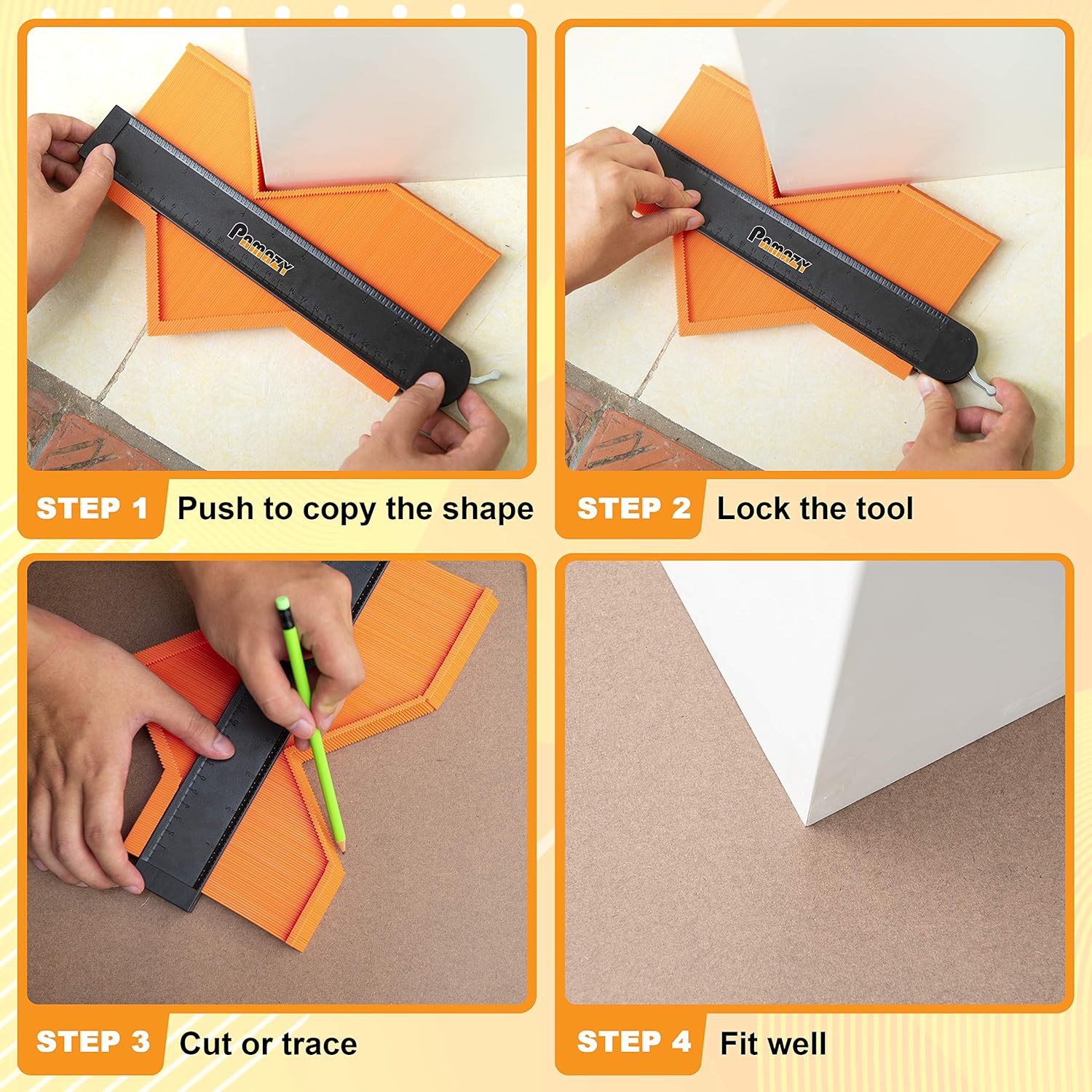 Pamazy

STEP 1 Push to copy the shape

Pamazy

STEP 2 Lock the tool

STEP 3 Cut or trace

STEP 4 Fit well