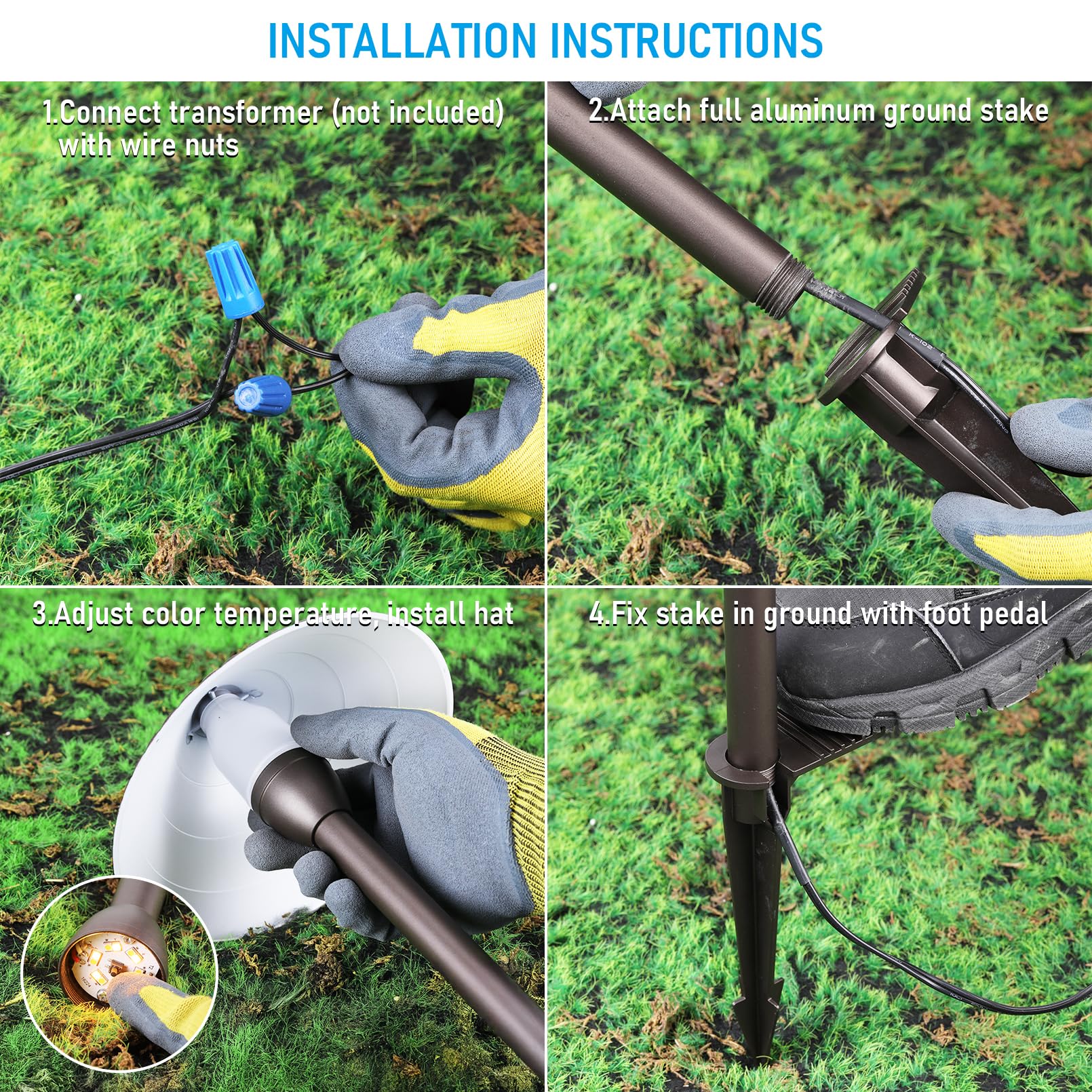 INSTALLATION INSTRUCTIONS

1.Connect transformer (not included) with wire nuts

2.Attach full aluminum ground stake

3.Adjust color temperature, install hat

4.Fix stake in ground with foot pedal