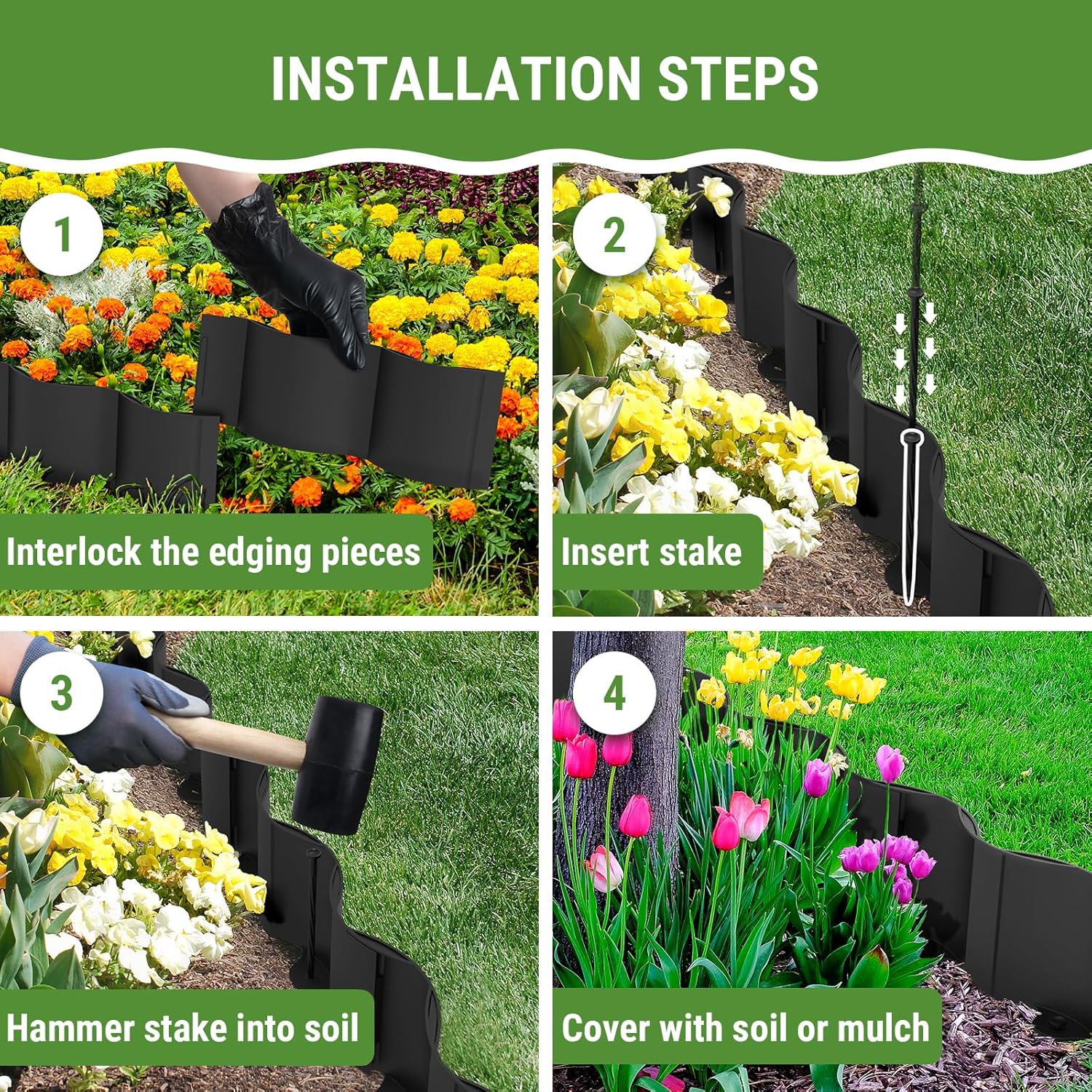 INSTALLATION STEPS

1

Interlock the edging pieces

2

Insert stake

3

Hammer stake into soil

4

Cover with soil or mulch