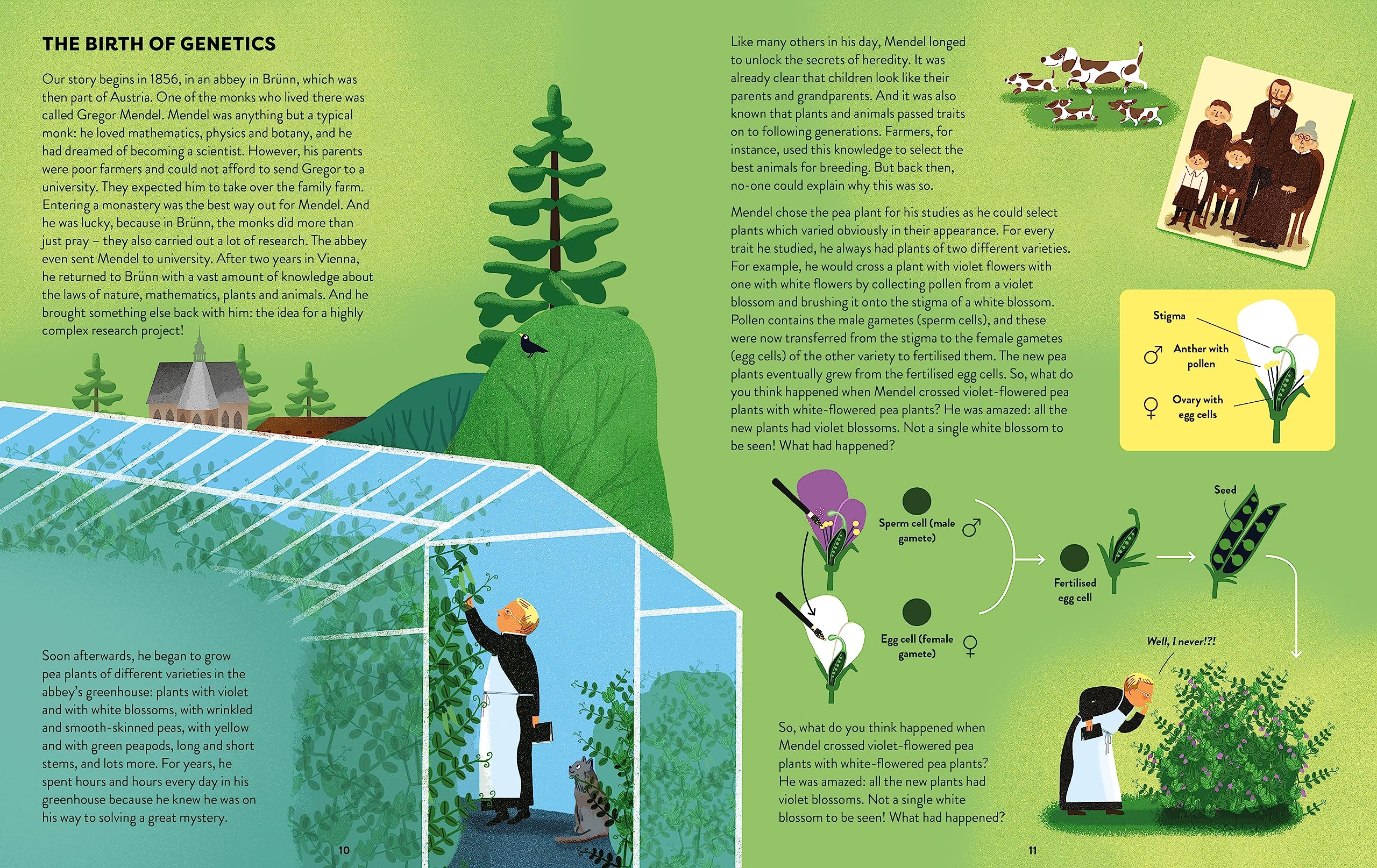 THE BIRTH OF GENETICS

Our story begins in 1856, in an abbey in Brünn, which was then part of Austria. One of the monks who lived there was called Gregor Mendel. Mendel was anything but a typical monk: he loved mathematics, physics and botany, and he had dreamed of becoming a scientist. However, his parents were poor farmers and could not afford to send Gregor to a university. They expected him to take over the family farm. Entering a monastery was the best way out for Mendel. And he was lucky, because in Brünn, the monks did more than just pray – they also carried out a lot of research. The abbey even sent Mendel to university. After two years in Vienna, he returned to Brünn with a vast amount of knowledge about the laws of nature, mathematics, plants and animals. And he brought something else back with him: the idea for a highly complex research project!

Soon afterwards, he began to grow pea plants of different varieties in the abbey's greenhouse: plants with violet and with white blossoms, with wrinkled and smooth-skinned peas, with yellow and with green peapods, long and short stems, and lots more. For years, he spent hours and hours every day in his greenhouse because he knew he was on his way to solving a great mystery.

10

Like many others in his day, Mendel longed to unlock the secrets of heredity. It was already clear that children look like their parents and grandparents. And it was also known that plants and animals passed traits on to following generations. Farmers, for instance, used this knowledge to select the best animals for breeding. But back then, no-one could explain why this was so.

Mendel chose the pea plant for his studies as he could select plants which varied obviously in their appearance. For every trait he studied, he always had plants of two different varieties. For example, he would cross a plant with violet flowers with one with white flowers by collecting pollen from a violet blossom and brushing it onto the stigma of a white blossom. Pollen contains the male gametes (sperm cells), and these were now transferred from the stigma to the female gametes (egg cells) of the other variety to fertilised them. The new pea plants eventually grew from the fertilised egg cells. So, what do you think happened when Mendel crossed violet-flowered pea plants with white-flowered pea plants? He was amazed: all the new plants had violet blossoms. Not a single white blossom to be seen! What had happened?

Stigma
♂ Anther with pollen
♀ Ovary with egg cells

Sperm cell (male gamete) ♂
Egg cell (female gamete) ♀
Fertilised egg cell
Seed

Well, I never!?!

So, what do you think happened when Mendel crossed violet-flowered pea plants with white-flowered pea plants? He was amazed: all the new plants had violet blossoms. Not a single white blossom to be seen! What had happened?

11