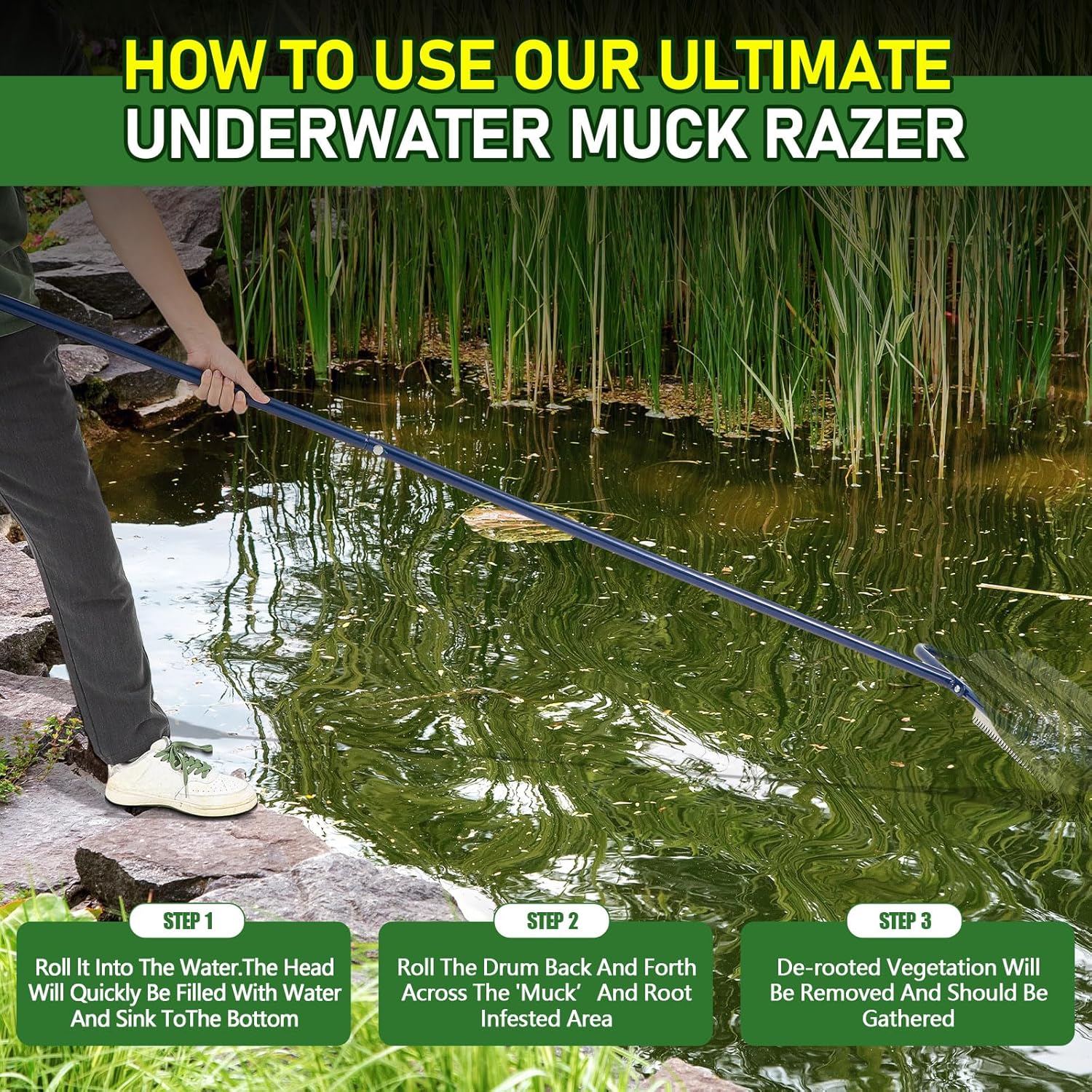 HOW TO USE OUR ULTIMATE
UNDERWATER MUCK RAZER

STEP 1

Roll It Into The Water.The Head Will Quickly Be Filled With Water And Sink ToThe Bottom

STEP 2

Roll The Drum Back And Forth Across The 'Muck'  And Root Infested Area

STEP 3

De-rooted Vegetation Will Be Removed And Should Be Gathered