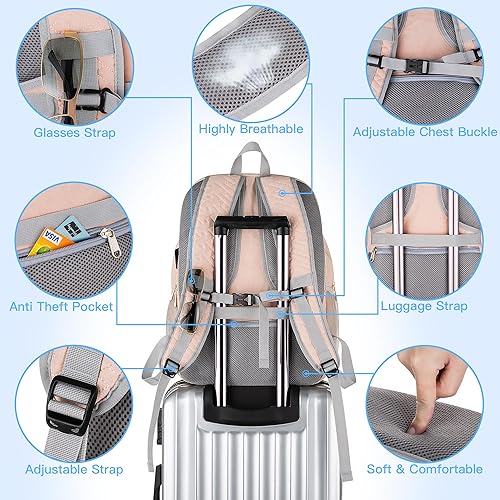 Glasses Strap

Highly Breathable

Adjustable Chest Buckle

VISA

Anti Theft Pocket

Luggage Strap

Adjustable Strap

Soft & Comfortable