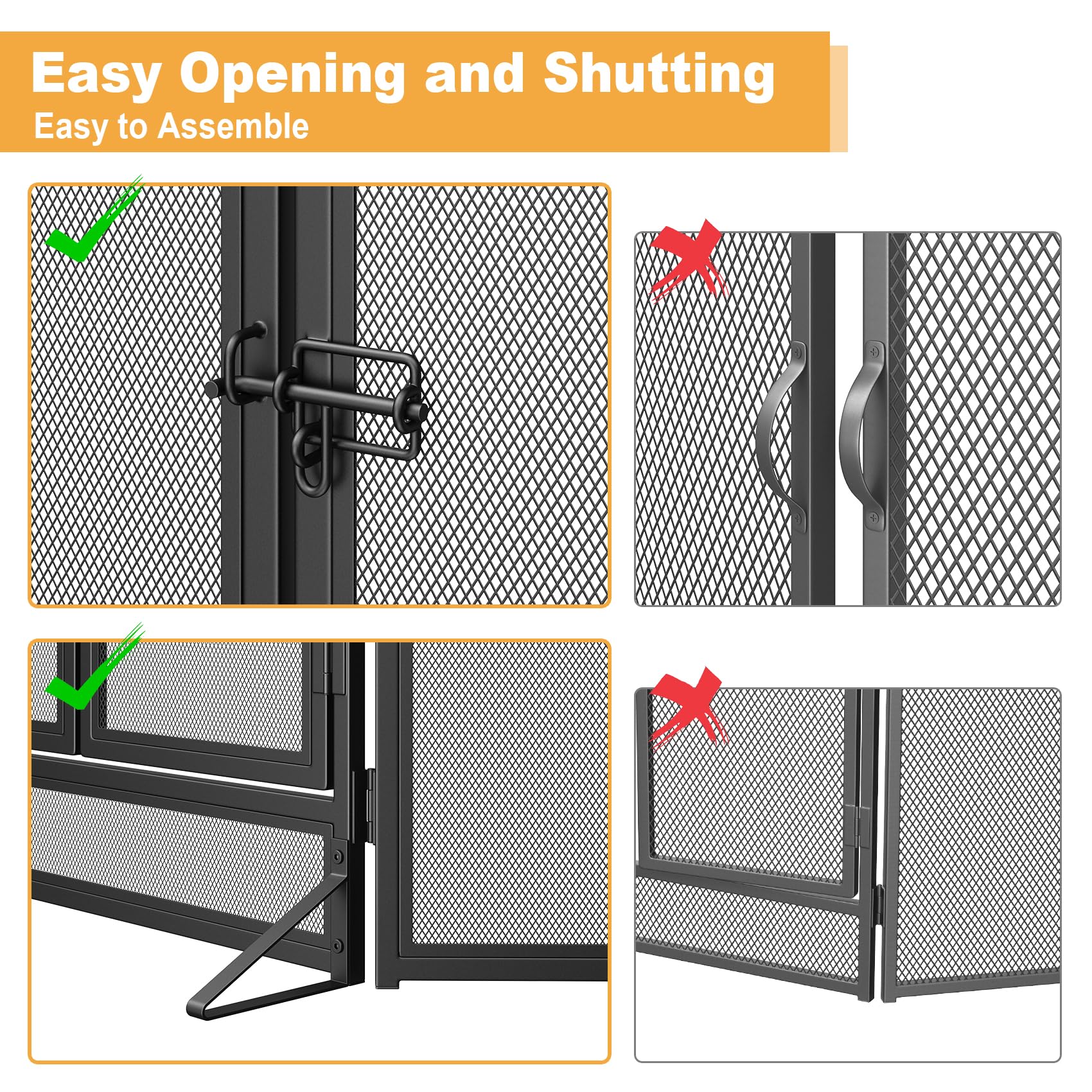 Easy Opening and Shutting
Easy to Assemble