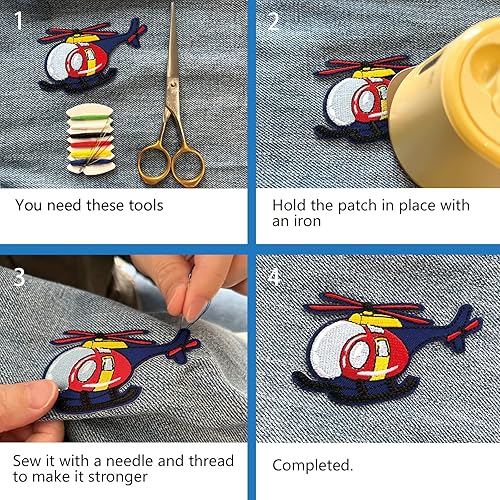 1

You need these tools

2

Hold the patch in place with an iron

3

Sew it with a needle and thread to make it stronger

4

Completed.