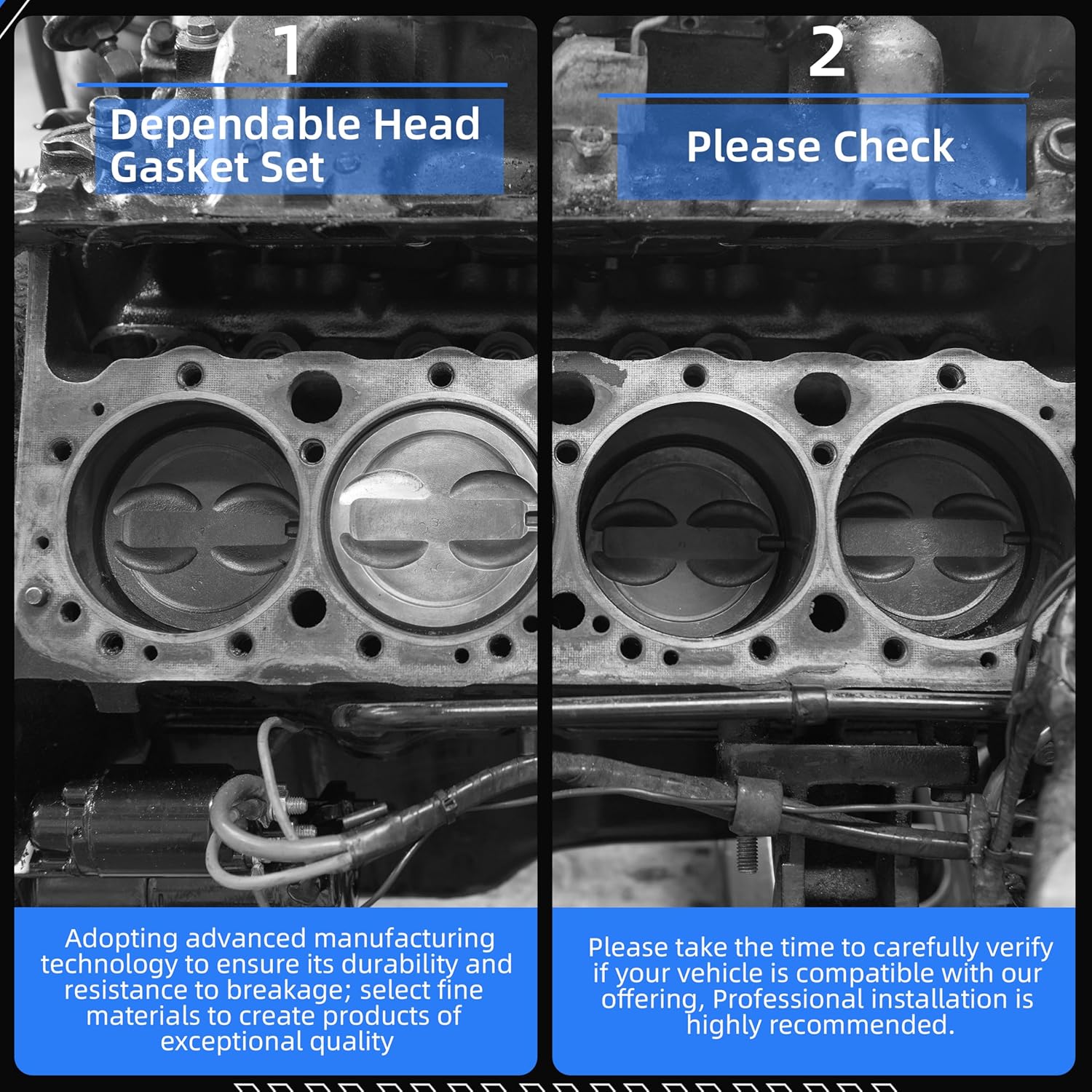 1

Dependable Head Gasket Set

Adopting advanced manufacturing technology to ensure its durability and resistance to breakage; select fine materials to create products of exceptional quality

2

Please Check

Please take the time to carefully verify if your vehicle is compatible with our offering, Professional installation is highly recommended.