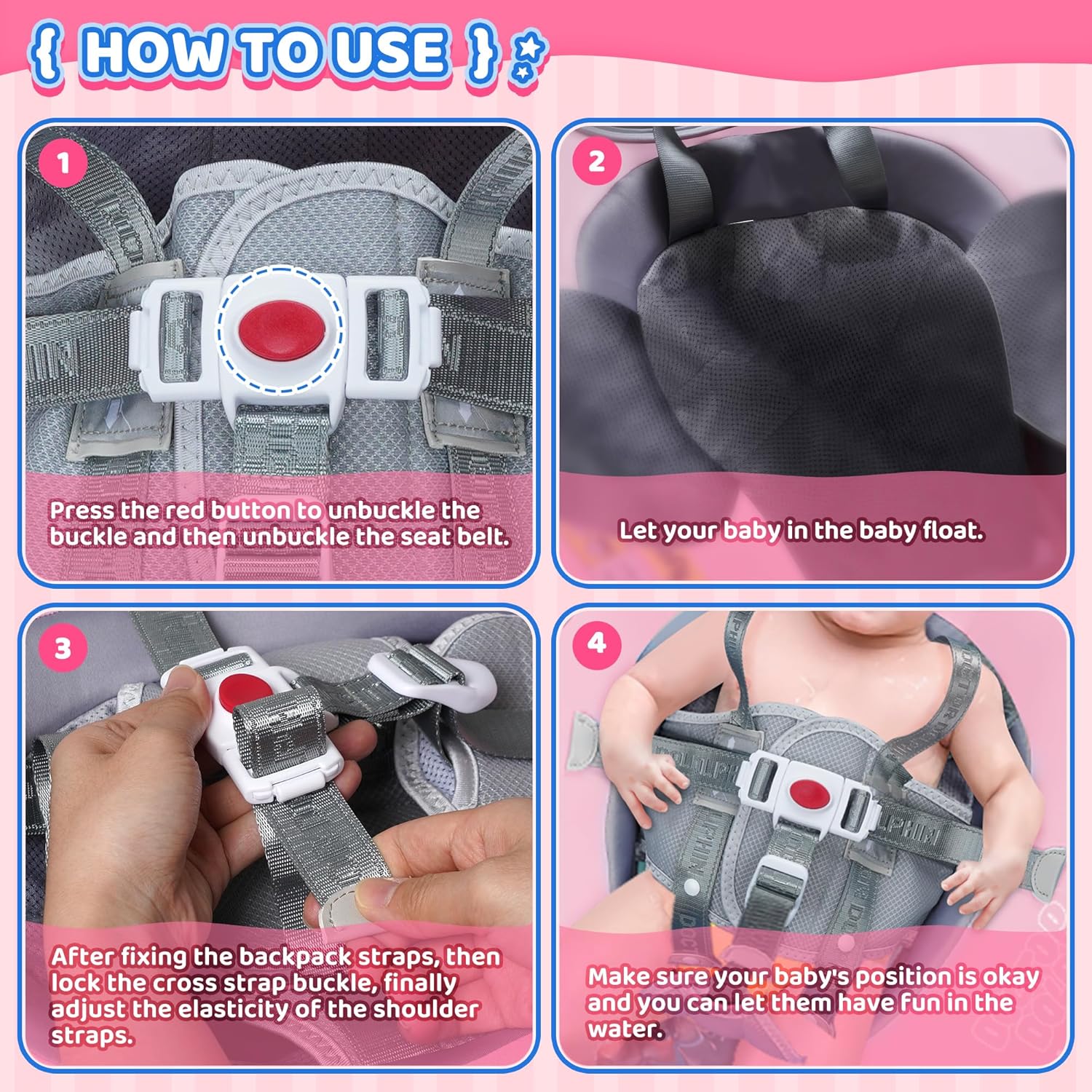 { HOW TO USE }

1

Press the red button to unbuckle the buckle and then unbuckle the seat belt.

2

Let your baby in the baby float.

3

After fixing the backpack straps, then lock the cross strap buckle, finally adjust the elasticity of the shoulder straps.

4

Make sure your baby's position is okay and you can let them have fun in the water.