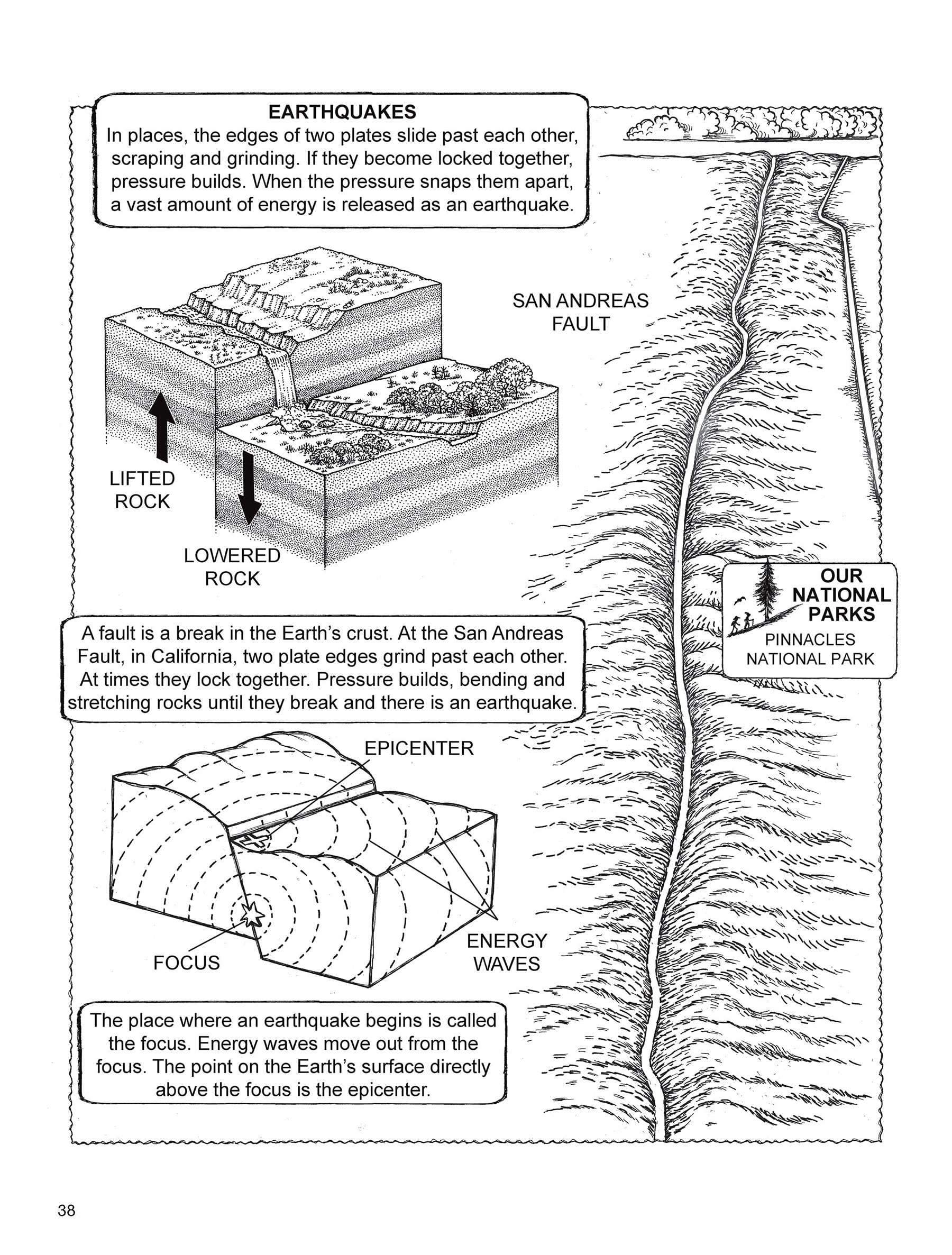 EARTHQUAKES
In places, the edges of two plates slide past each other, scraping and grinding. If they become locked together, pressure builds. When the pressure snaps them apart, a vast amount of energy is released as an earthquake.

SAN ANDREAS FAULT

LIFTED ROCK

LOWERED ROCK

OUR NATIONAL PARKS
PINNACLES NATIONAL PARK

A fault is a break in the Earth's crust. At the San Andreas Fault, in California, two plate edges grind past each other. At times they lock together. Pressure builds, bending and stretching rocks until they break and there is an earthquake.

EPICENTER

FOCUS

ENERGY WAVES

The place where an earthquake begins is called the focus. Energy waves move out from the focus. The point on the Earth's surface directly above the focus is the epicenter.

38