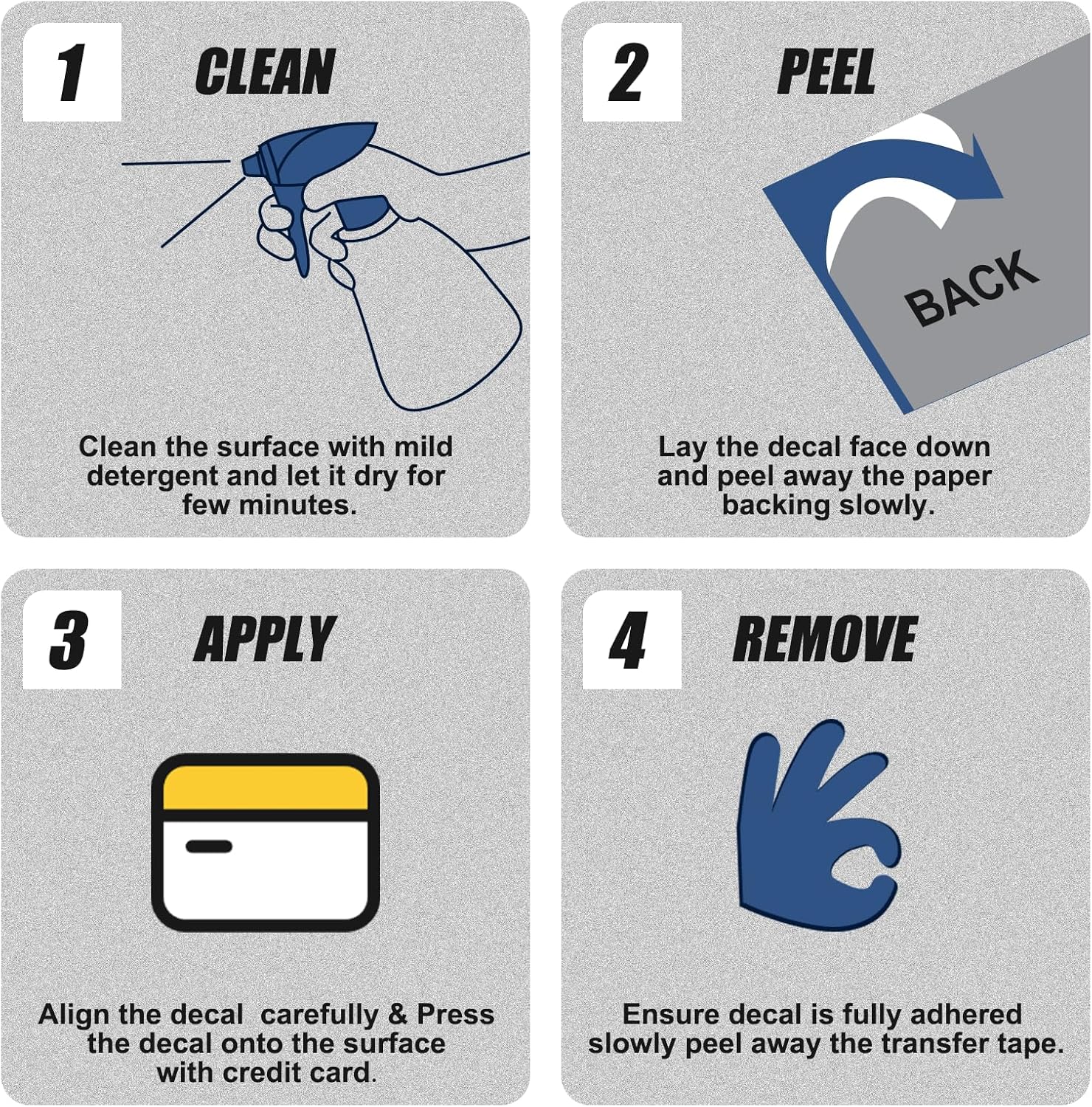 1 CLEAN

Clean the surface with mild detergent and let it dry for few minutes.

2 PEEL

BACK

Lay the decal face down and peel away the paper backing slowly.

3 APPLY

Align the decal  carefully & Press the decal onto the surface with credit card.

4 REMOVE

Ensure decal is fully adhered slowly peel away the transfer tape.