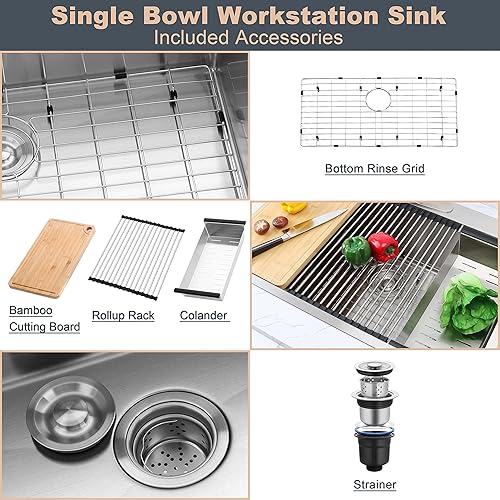 Single Bowl Workstation Sink
Included Accessories

Bottom Rinse Grid

Bamboo Cutting Board

Rollup Rack

Colander

Strainer