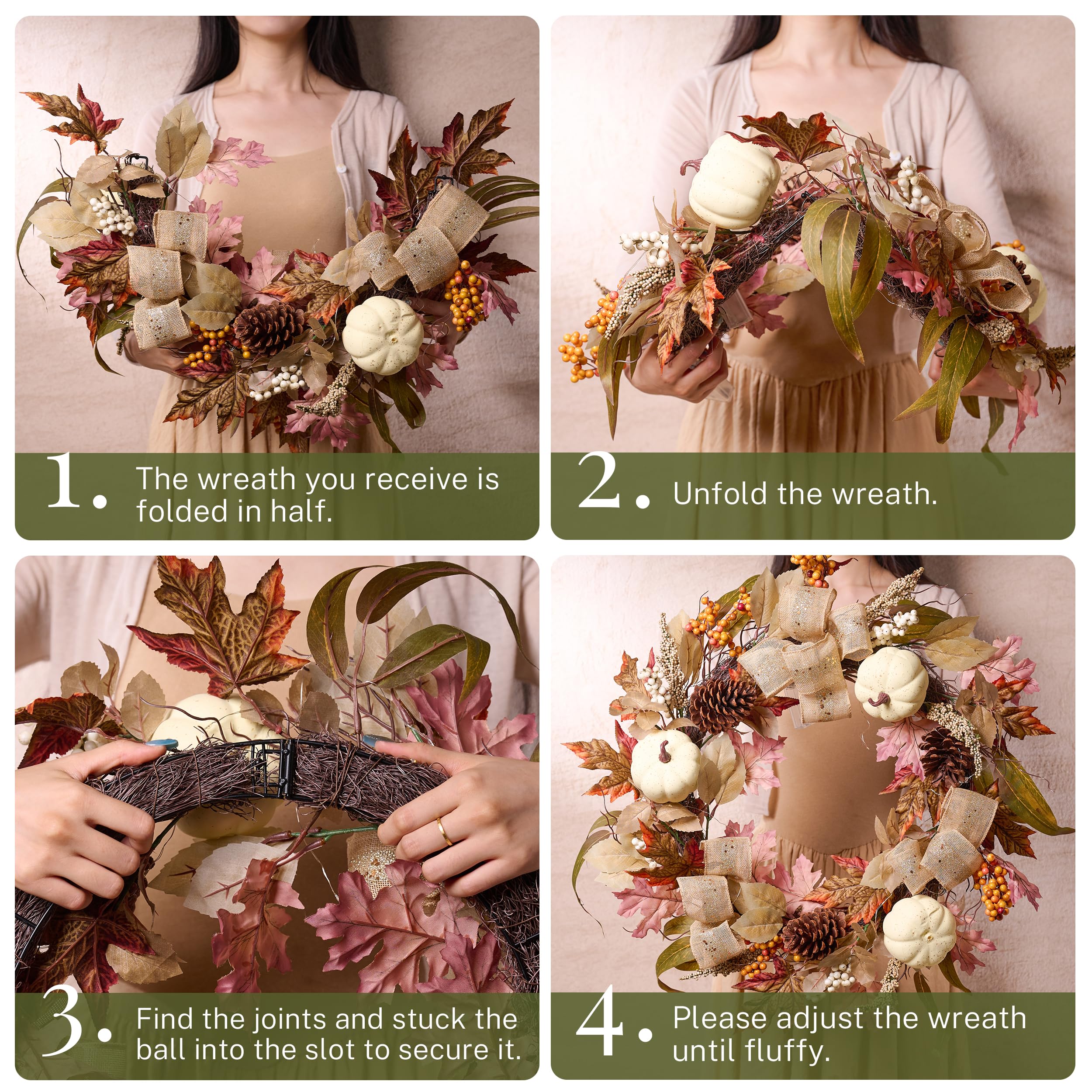 1. The wreath you receive is folded in half.

2. Unfold the wreath.

3. Find the joints and stuck the ball into the slot to secure it.

4. Please adjust the wreath until fluffy.