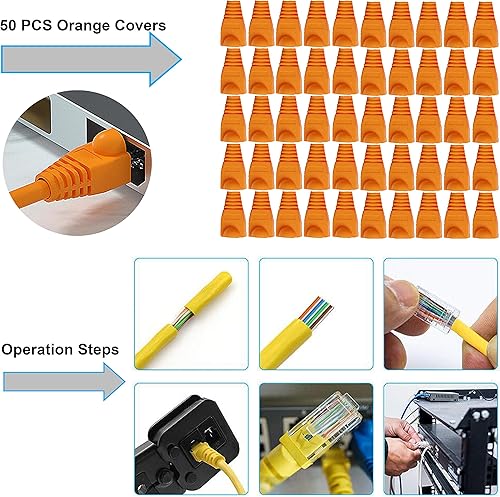 50 PCS Orange Covers

Operation Steps