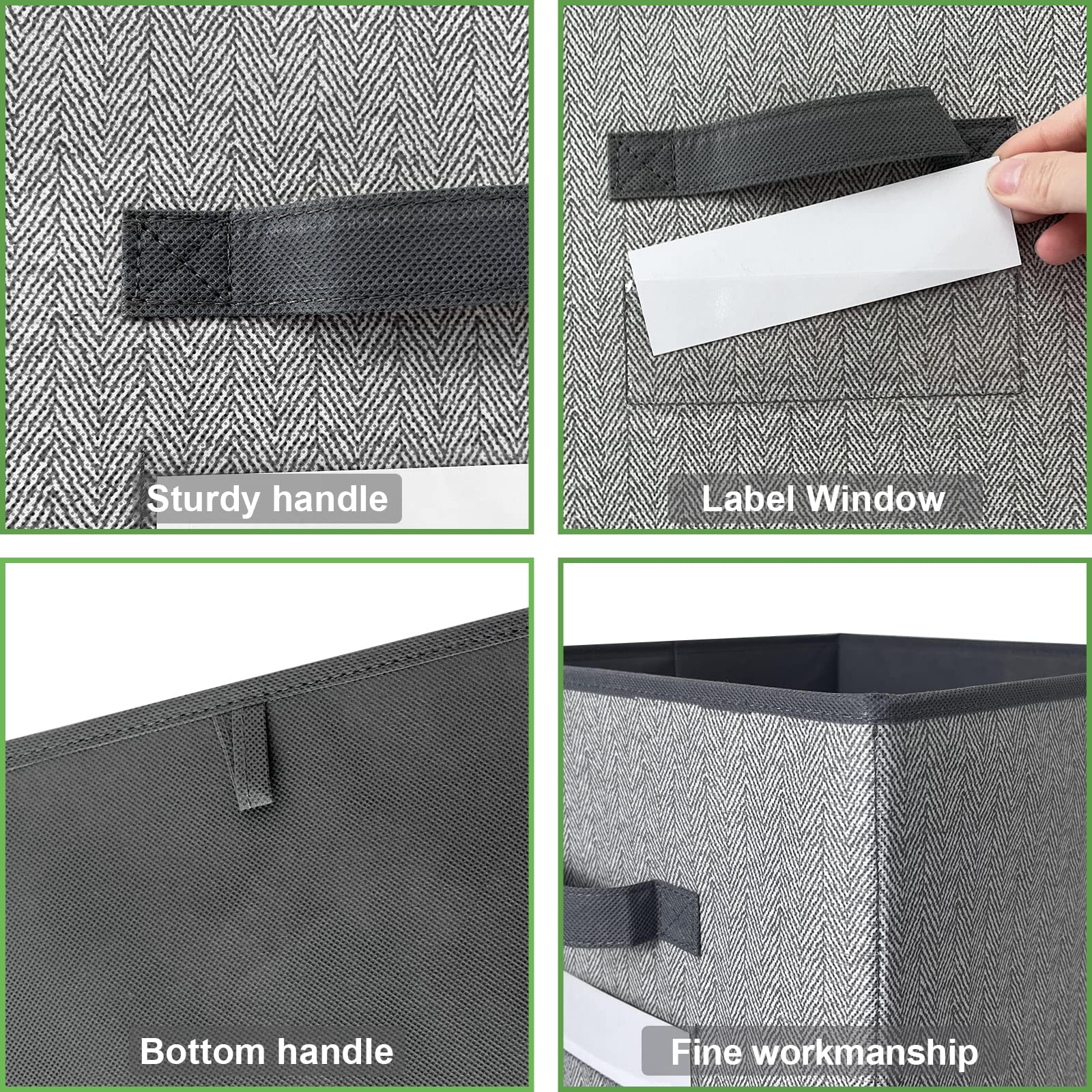 Sturdy handle

Label Window

Bottom handle

Fine workmanship