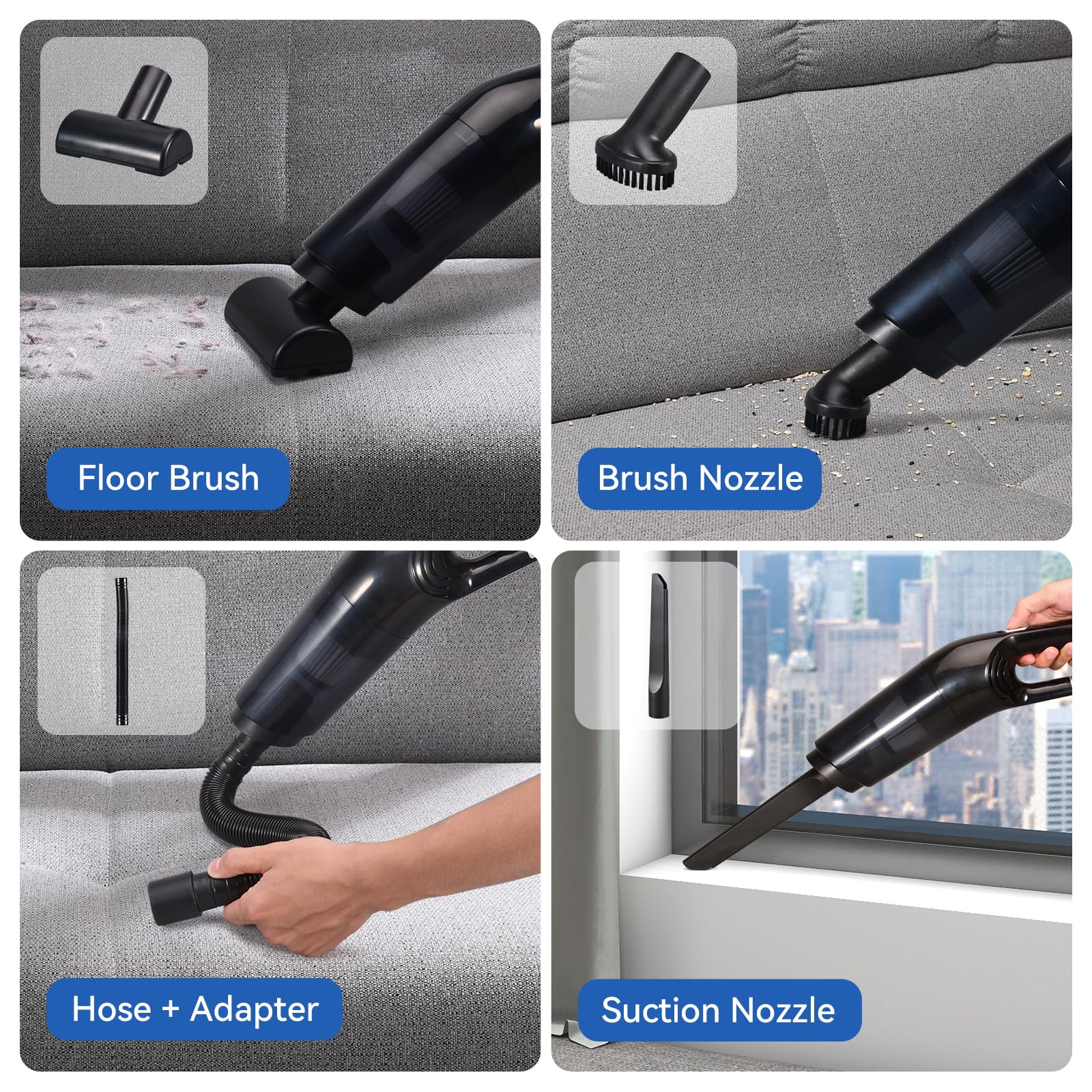 Floor Brush

Brush Nozzle

Hose + Adapter

Suction Nozzle