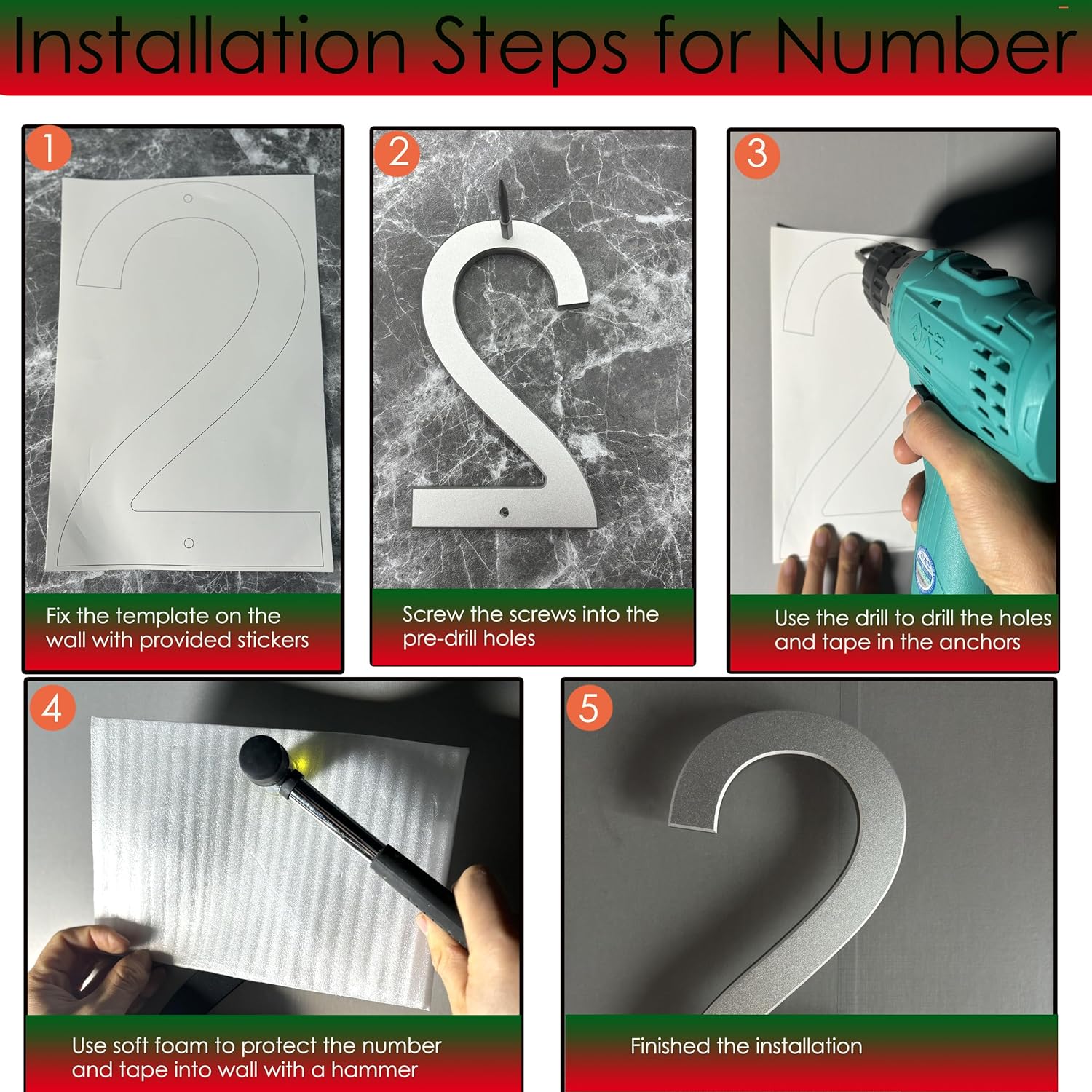 Installation Steps for Number

1

Fix the template on the wall with provided stickers

2

Screw the screws into the pre-drill holes

3

Use the drill to drill the holes and tape in the anchors

4

Use soft foam to protect the number and tape into wall with a hammer

5

Finished the installation