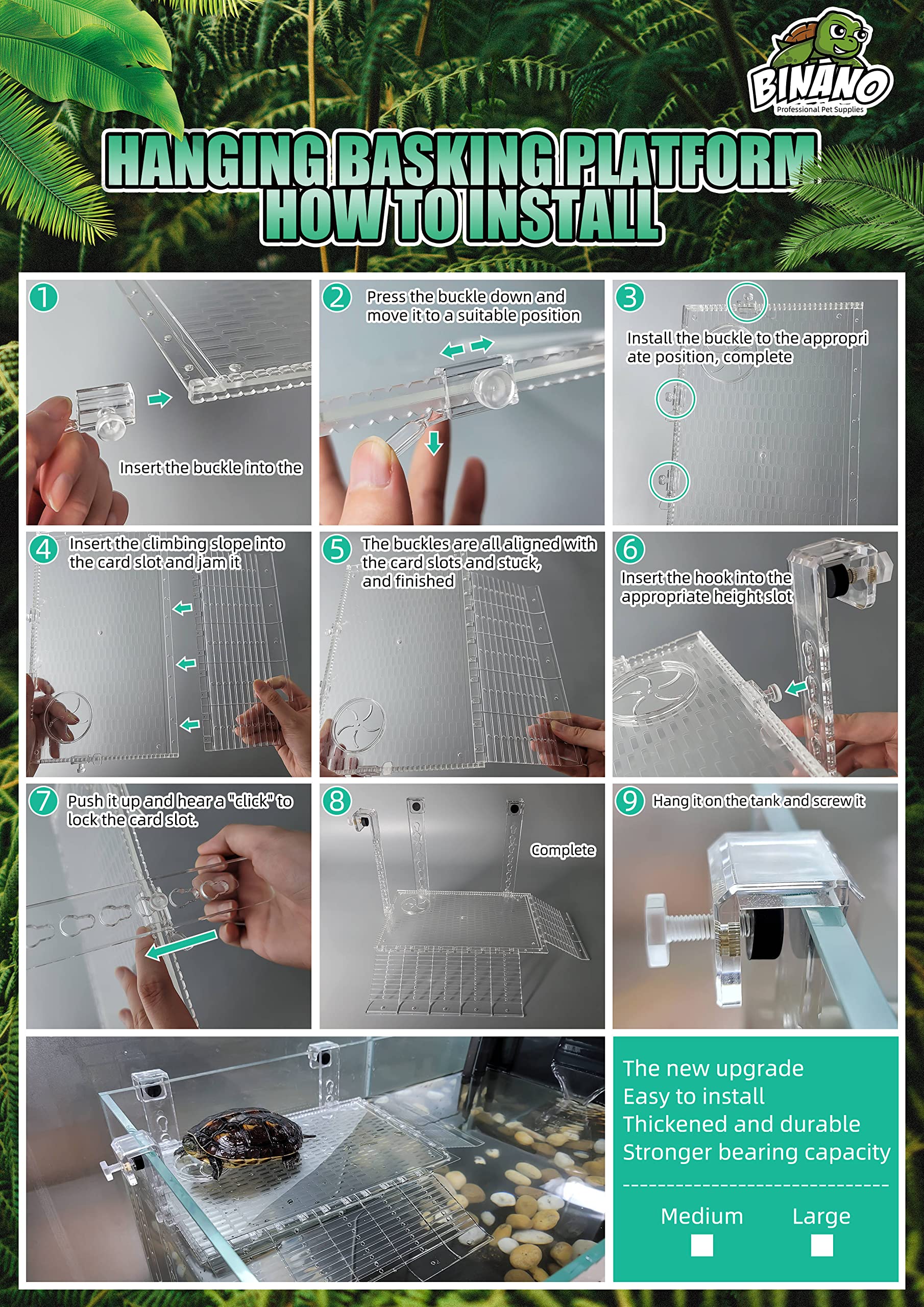 BINANO
Professional Pet Supplies

HANGING BASKING PLATFORM
HOW TO INSTALL

1
Insert the buckle into the

2
Press the buckle down and move it to a suitable position

3
Install the buckle to the appropri ate position, complete

4
Insert the climbing slope into the card slot and jam it

5
The buckles are all aligned with the card slots and stuck, and finished

6
Insert the hook into the appropriate height slot

7
Push it up and hear a "click" to lock the card slot.

8
Complete

9
Hang it on the tank and screw it

The new upgrade
Easy to install
Thickened and durable
Stronger bearing capacity

Medium Large