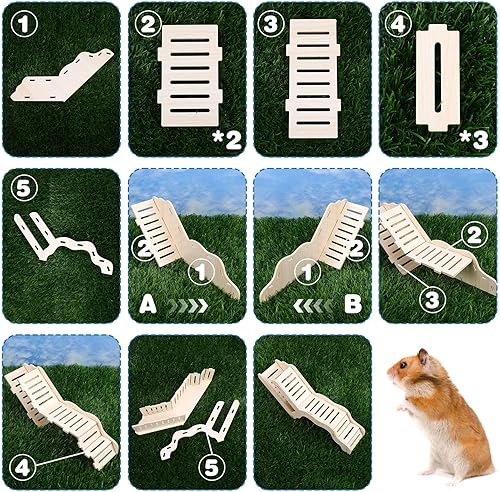 1

2

*2

3

4

*3

5

2

1

A

1

2

B

2

3

4

5