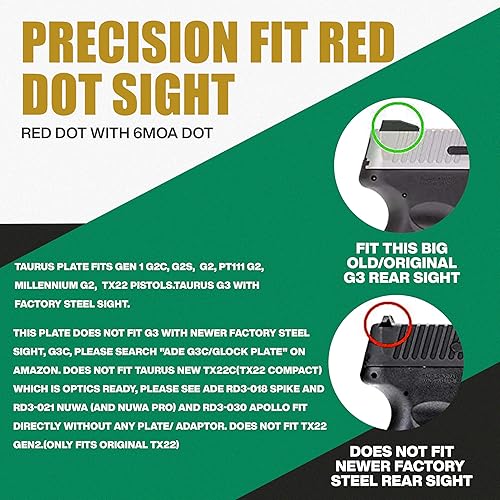 PRECISION FIT RED DOT SIGHT

RED DOT WITH 6MOA DOT

TAURUS PLATE FITS GEN 1 G2C, G2S, G2, PT111 G2, MILLENNIUM G2, TX22 PISTOLS.TAURUS G3 WITH FACTORY STEEL SIGHT.

THIS PLATE DOES NOT FIT G3 WITH NEWER FACTORY STEEL SIGHT, G3C, PLEASE SEARCH "ADE G3C/GLOCK PLATE" ON AMAZON. DOES NOT FIT TAURUS NEW TX22C(TX22 COMPACT) WHICH IS OPTICS READY, PLEASE SEE ADE RD3-018 SPIKE AND RD3-021 NUWA (AND NUWA PRO) AND RD3-030 APOLLO FIT DIRECTLY WITHOUT ANY PLATE/ ADAPTOR. DOES NOT FIT TX22 GEN2.(ONLY FITS ORIGINAL TX22)

FIT THIS BIG OLD/ORIGINAL G3 REAR SIGHT

DOES NOT FIT NEWER FACTORY STEEL REAR SIGHT