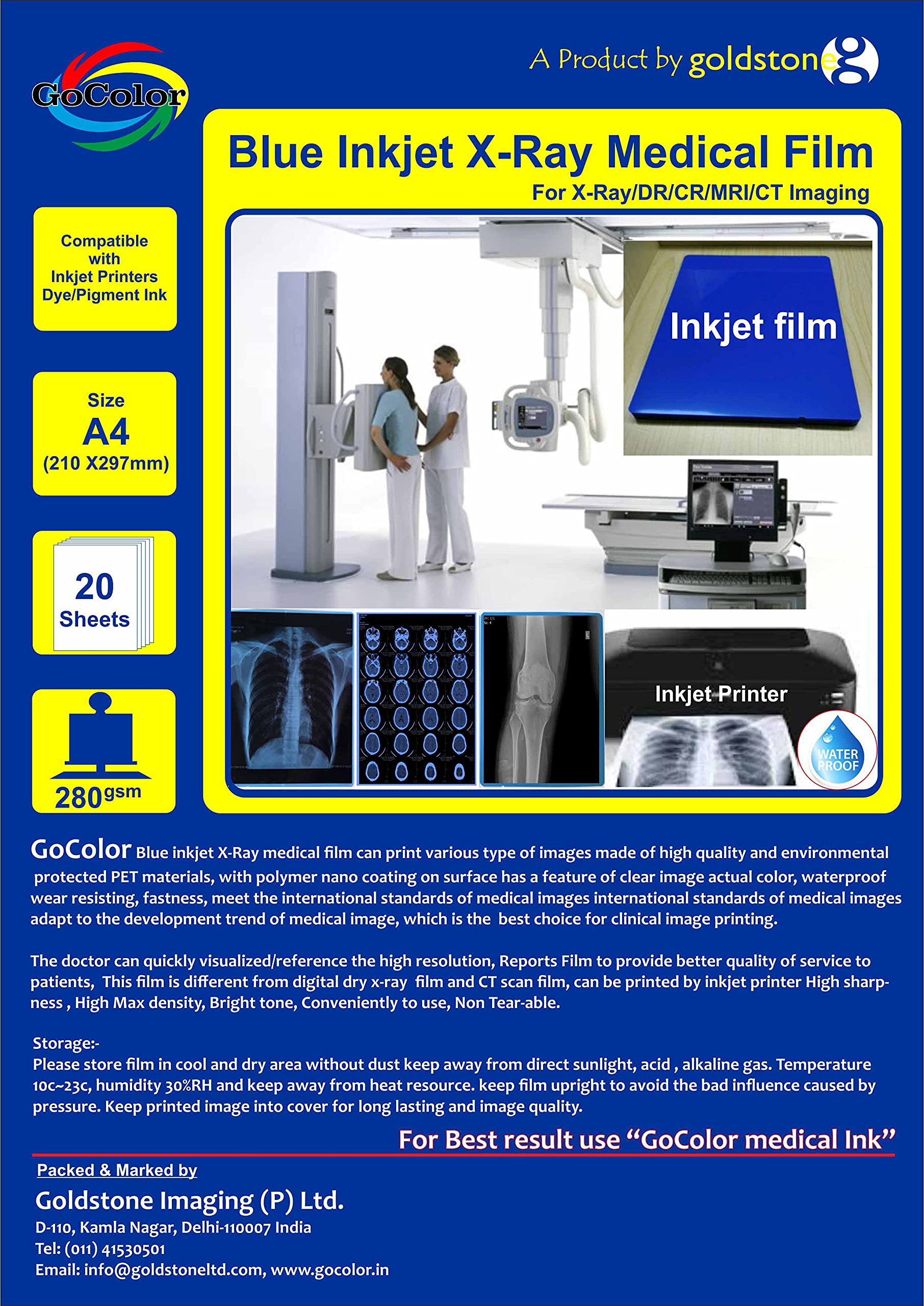 GoColor

A Product by goldstone

Blue Inkjet X-Ray Medical Film

For X-Ray/DR/CR/MRI/CT Imaging

Compatible with Inkjet Printers Dye/Pigment Ink

Size A4 (210 X297mm)

20 Sheets

280gsm

Inkjet film

Inkjet Printer

WATER PROOF

GoColor Blue inkjet X-Ray medical film can print various type of images made of high quality and environmental protected PET materials, with polymer nano coating on surface has a feature of clear image actual color, waterproof wear resisting, fastness, meet the international standards of medical images international standards of medical images adapt to the development trend of medical image, which is the best choice for clinical image printing.

The doctor can quickly visualized/reference the high resolution, Reports Film to provide better quality of service to patients, This film is different from digital dry x-ray film and CT scan film, can be printed by inkjet printer High sharpness , High Max density, Bright tone, Conveniently to use, Non Tear-able.

Storage:-
Please store film in cool and dry area without dust keep away from direct sunlight, acid , alkaline gas. Temperature 10c~23c, humidity 30%RH and keep away from heat resource. keep film upright to avoid the bad influence caused by pressure. Keep printed image into cover for long lasting and image quality.

For Best result use “GoColor medical Ink”

Packed & Marked by

Goldstone Imaging (P) Ltd.

D-110, Kamla Nagar, Delhi-110007 India
Tel: (011) 41530501
Email: info@goldstoneltd.com, www.gocolor.in