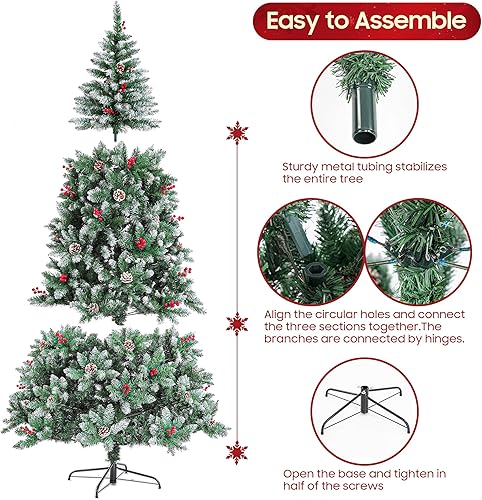 Easy to Assemble

Sturdy metal tubing stabilizes the entire tree

Align the circular holes and connect the three sections together.The branches are connected by hinges.

Open the base and tighten in half of the screws