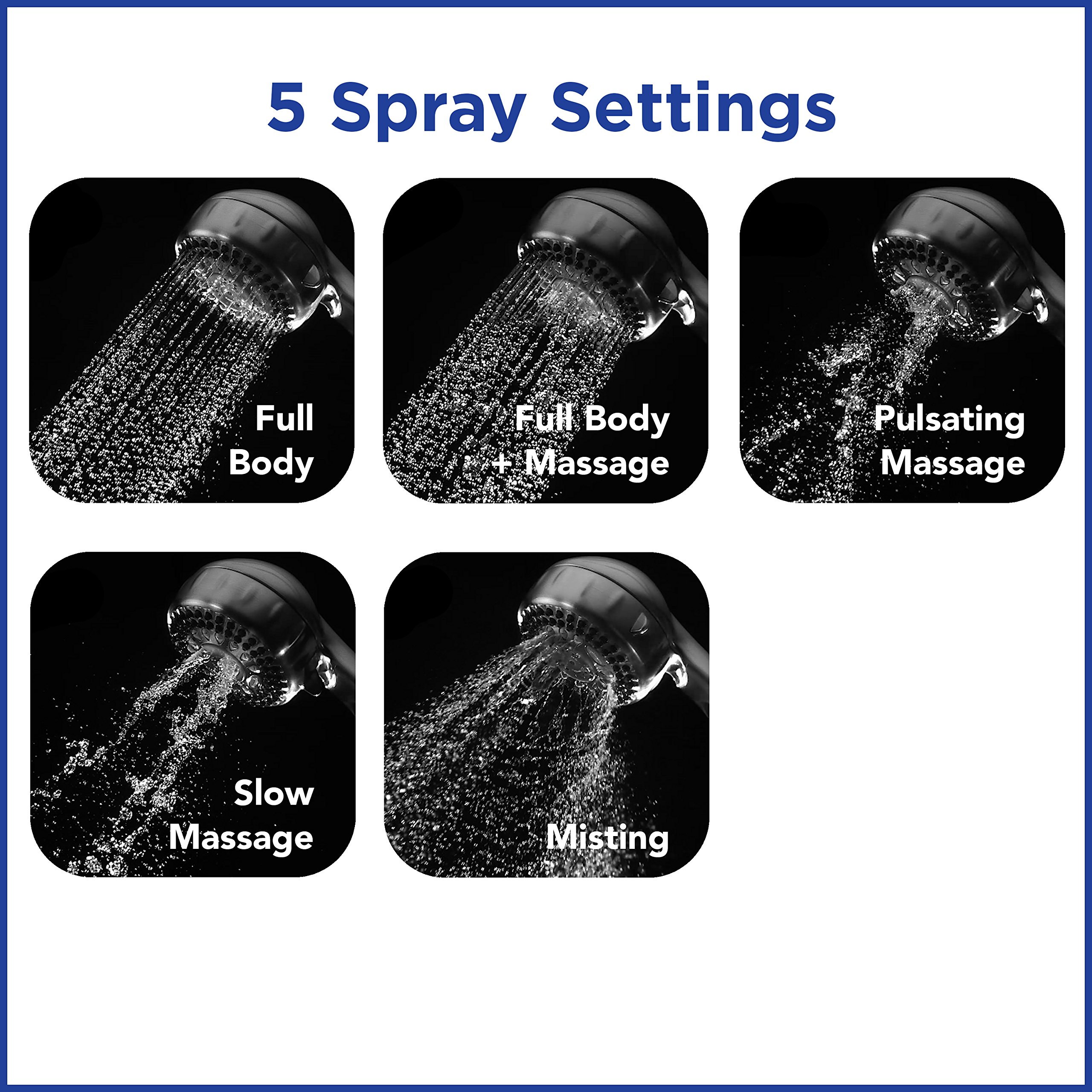 5 Spray Settings

Full Body

Full Body + Massage

Pulsating Massage

Slow Massage

Misting