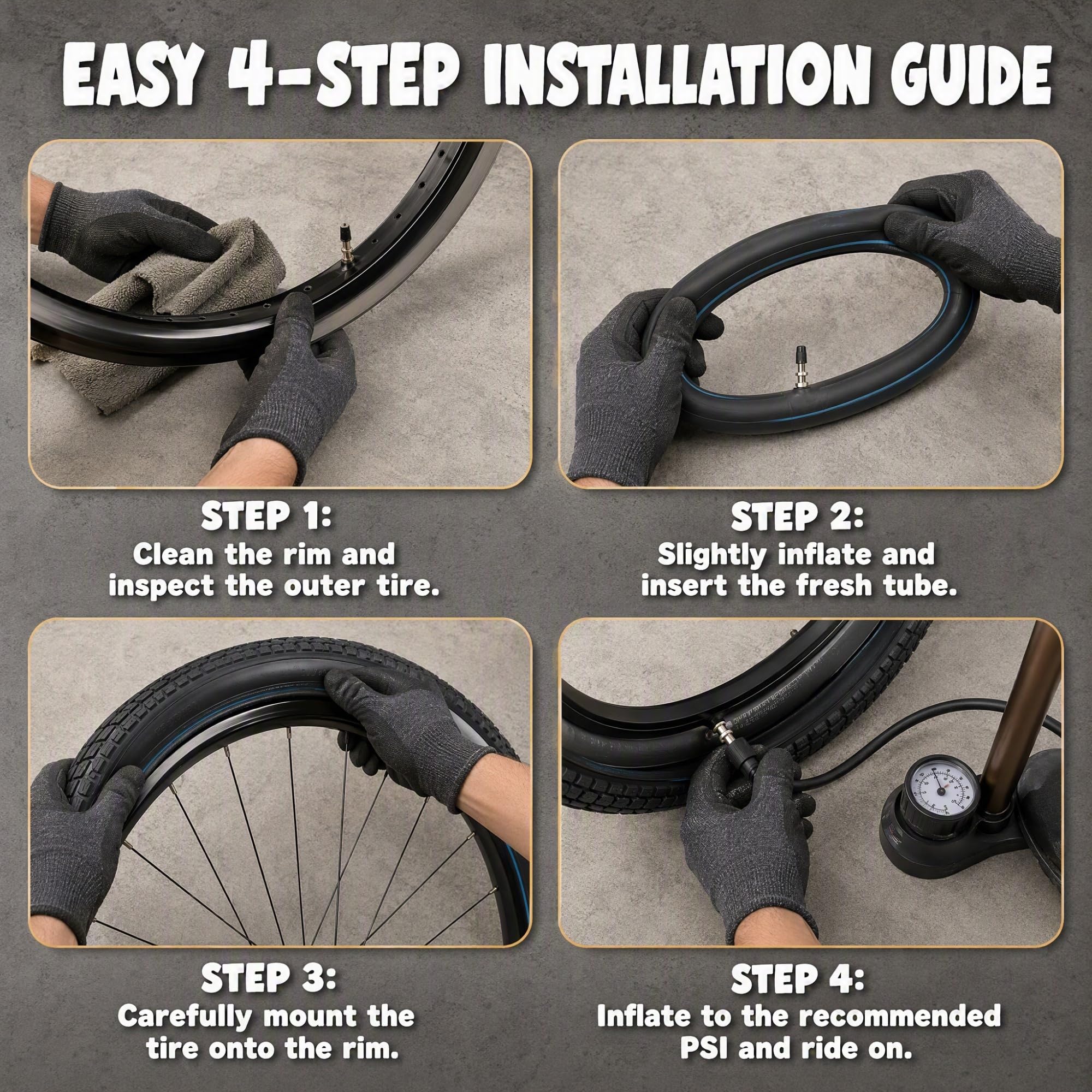 EASY 4-STEP INSTALLATION GUIDE

STEP 1:
Clean the rim and inspect the outer tire.

STEP 2:
Slightly inflate and insert the fresh tube.

STEP 3:
Carefully mount the tire onto the rim.

STEP 4:
Inflate to the recommended PSI and ride on.