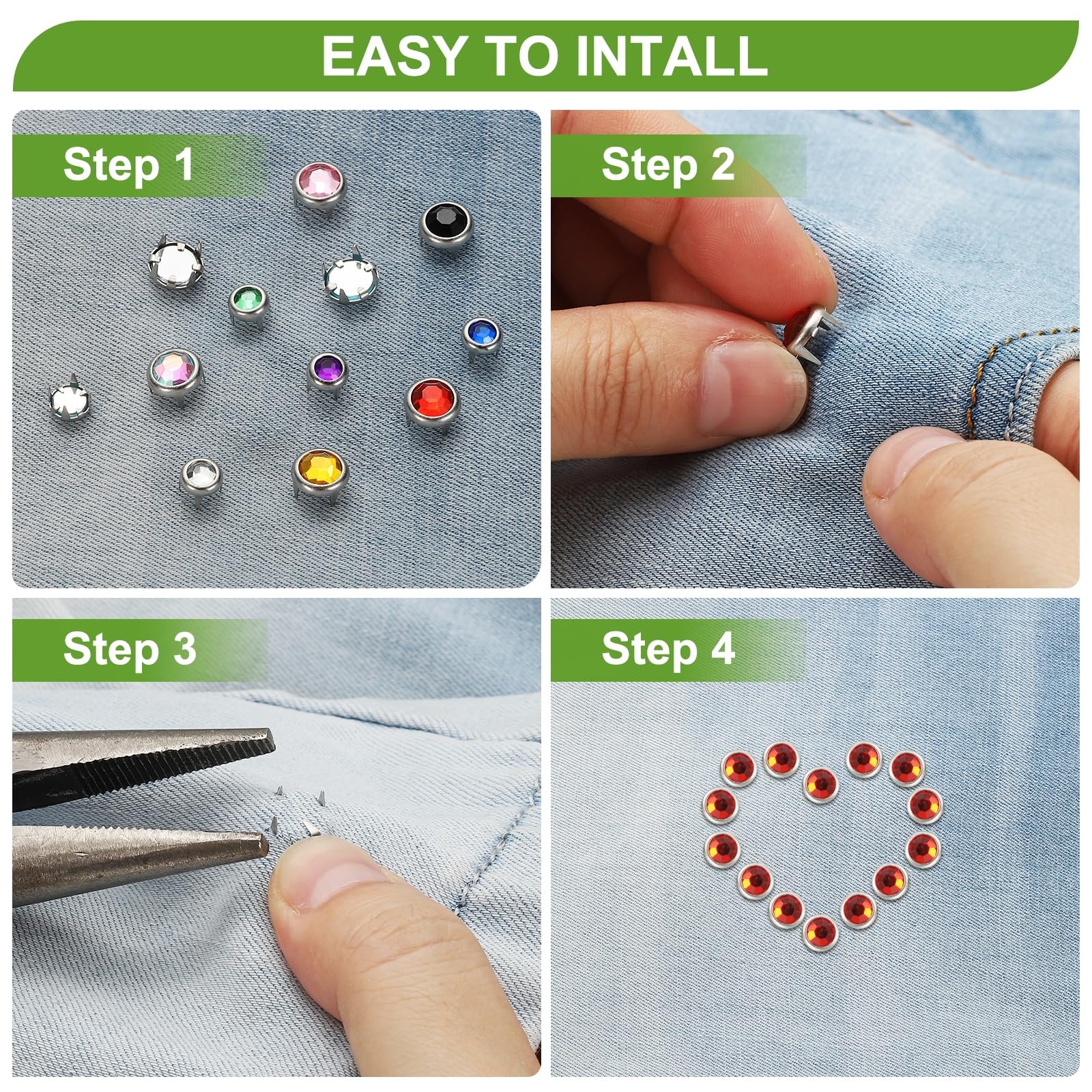 EASY TO INTALL

Step 1

Step 2

Step 3

Step 4