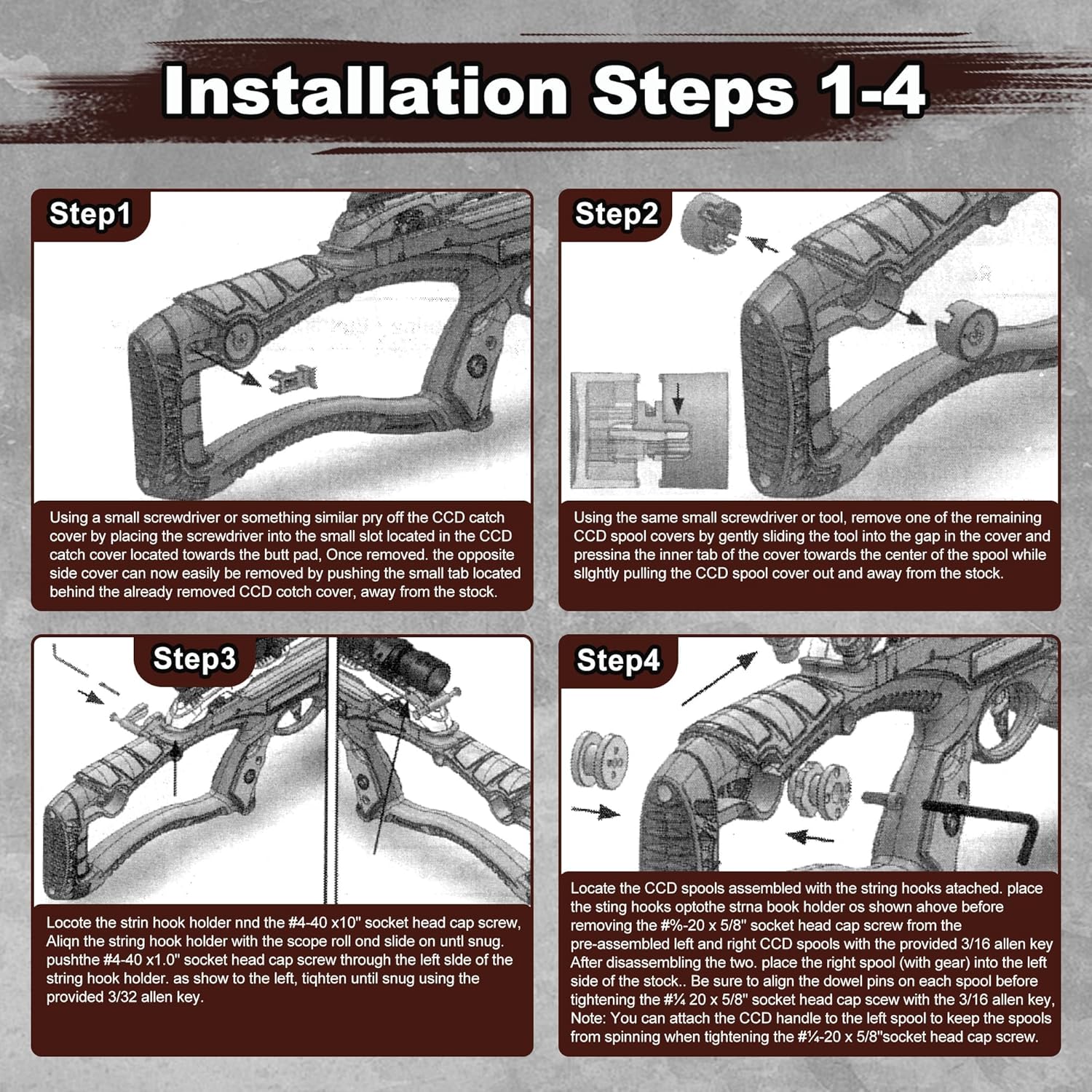 Installation Steps 1-4

Step1

Using a small screwdriver or something similar pry off the CCD catch cover by placing the screwdriver into the small slot located in the CCD catch cover located towards the butt pad, Once removed. the opposite side cover can now easily be removed by pushing the small tab located behind the already removed CCD cotch cover, away from the stock.

Step2

Using the same small screwdriver or tool, remove one of the remaining CCD spool covers by gently sliding the tool into the gap in the cover and pressina the inner tab of the cover towards the center of the spool while sllghtly pulling the CCD spool cover out and away from the stock.

Step3

Locote the strin hook holder nnd the #4-40 x10" socket head cap screw, Aliqn the string hook holder with the scope roll ond slide on untl snug. pushthe #4-40 x1.0" socket head cap screw through the left slde of the string hook holder. as show to the left, tiqhten until snug using the provided 3/32 allen key.

Step4

Locate the CCD spools assembled with the string hooks atached. place the sting hooks optothe strna book holder os shown ahove before removing the #%-20 x 5/8" socket head cap screw from the pre-assembled left and right CCD spools with the provided 3/16 allen key After disassembling the two. place the right spool (with gear) into the left side of the stock.. Be sure to align the dowel pins on each spool before tightening the #¼ 20 x 5/8" socket head cap scew with the 3/16 allen key, Note: You can attach the CCD handle to the left spool to keep the spools from spinning when tightening the #¼-20 x 5/8"socket head cap screw.