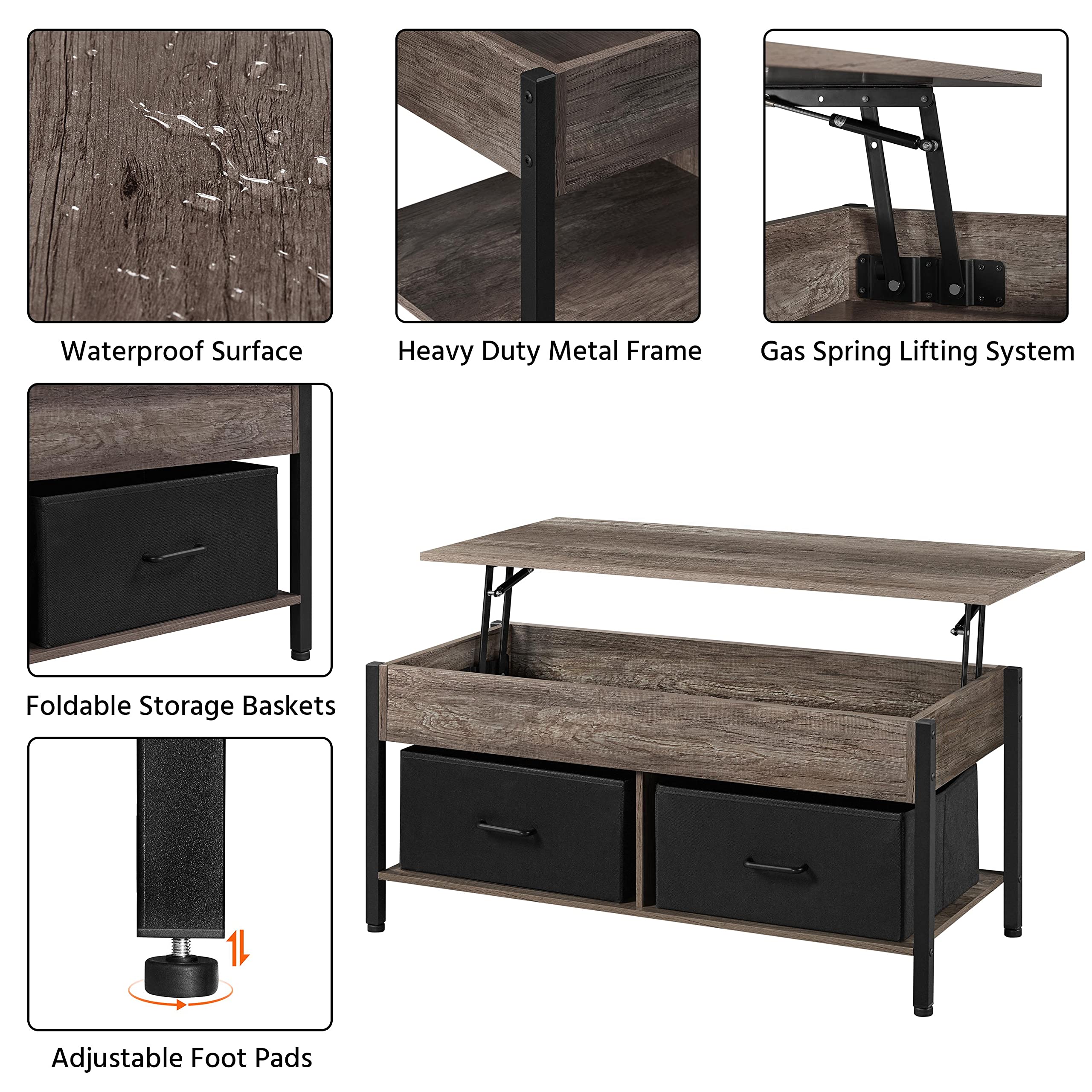 Waterproof Surface

Heavy Duty Metal Frame

Gas Spring Lifting System

Foldable Storage Baskets

Adjustable Foot Pads