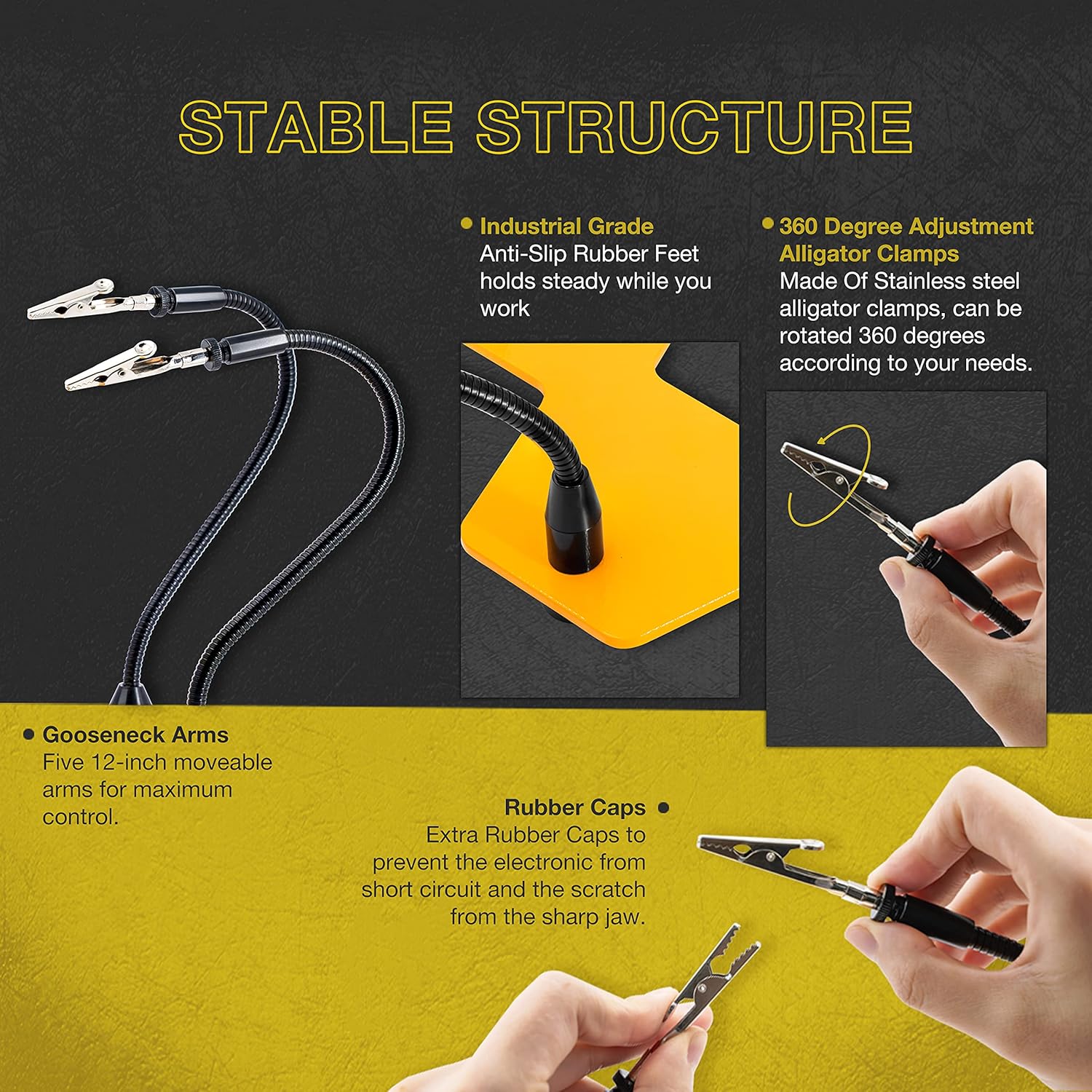 STABLE STRUCTURE

Industrial Grade
Anti-Slip Rubber Feet holds steady while you work

360 Degree Adjustment Alligator Clamps
Made Of Stainless steel alligator clamps, can be rotated 360 degrees according to your needs.

Gooseneck Arms
Five 12-inch moveable arms for maximum control.

Rubber Caps
Extra Rubber Caps to prevent the electronic from short circuit and the scratch from the sharp jaw.