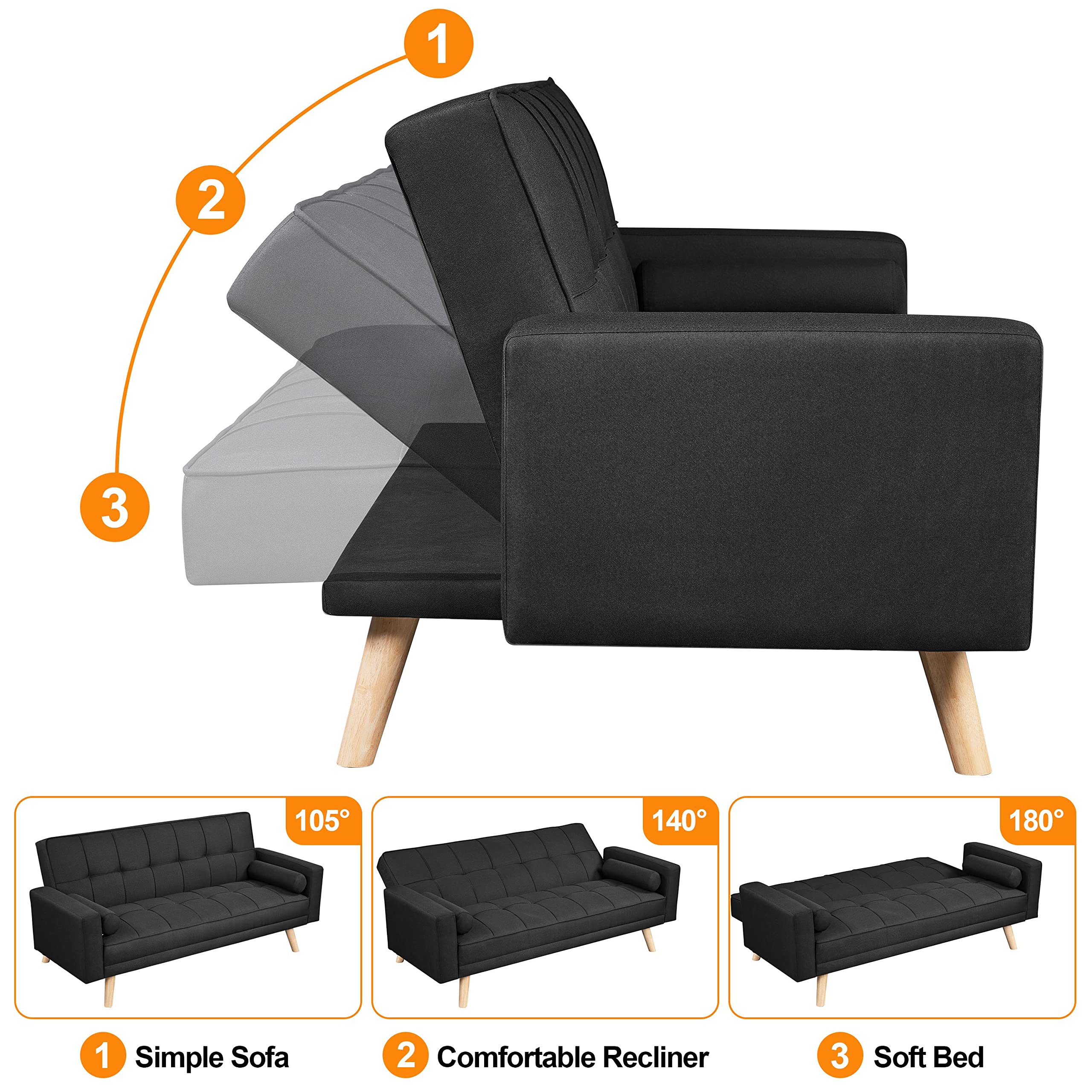 1

2

3

105°

140°

180°

1 Simple Sofa

2 Comfortable Recliner

3 Soft Bed