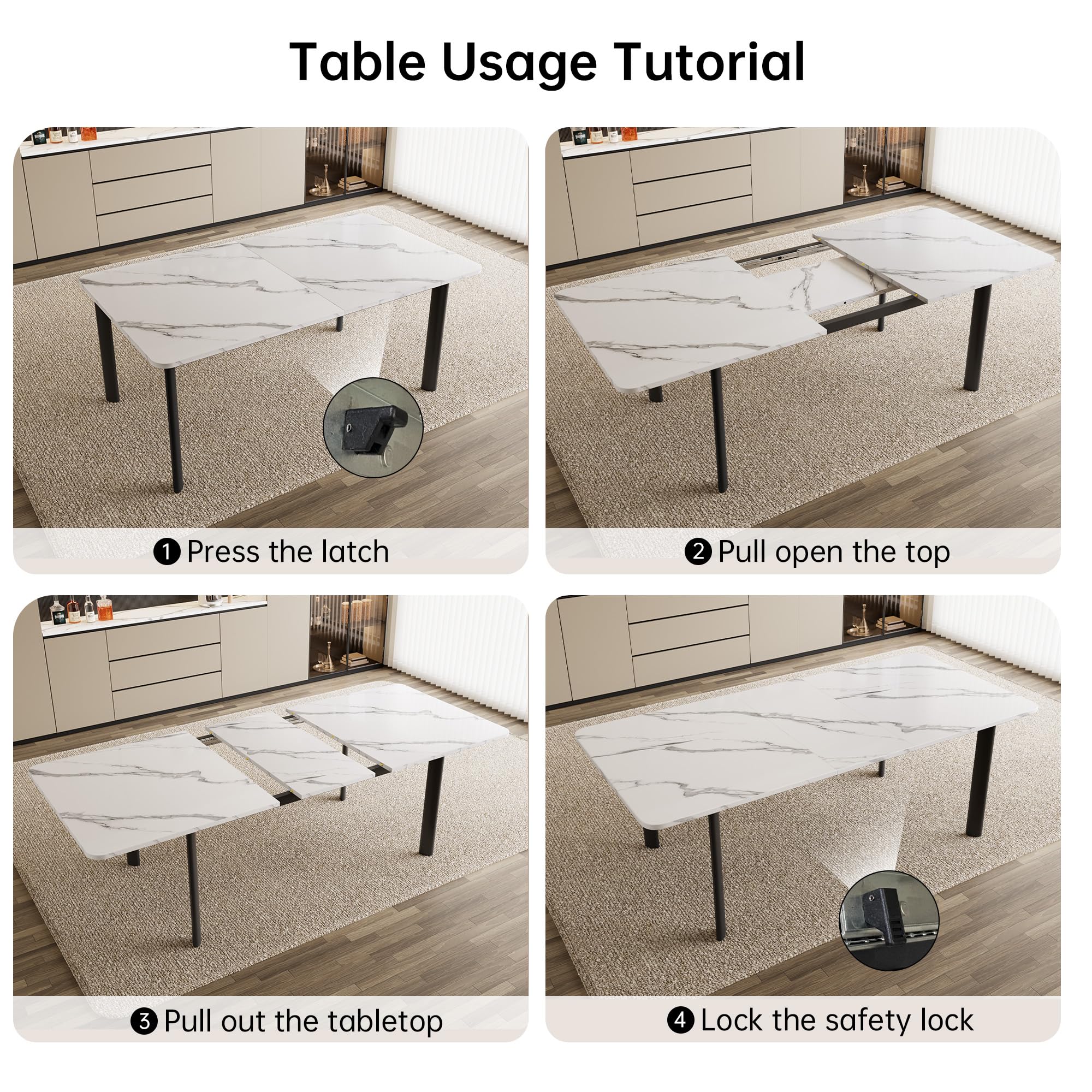 Table Usage Tutorial

1 Press the latch

2 Pull open the top

3 Pull out the tabletop

4 Lock the safety lock