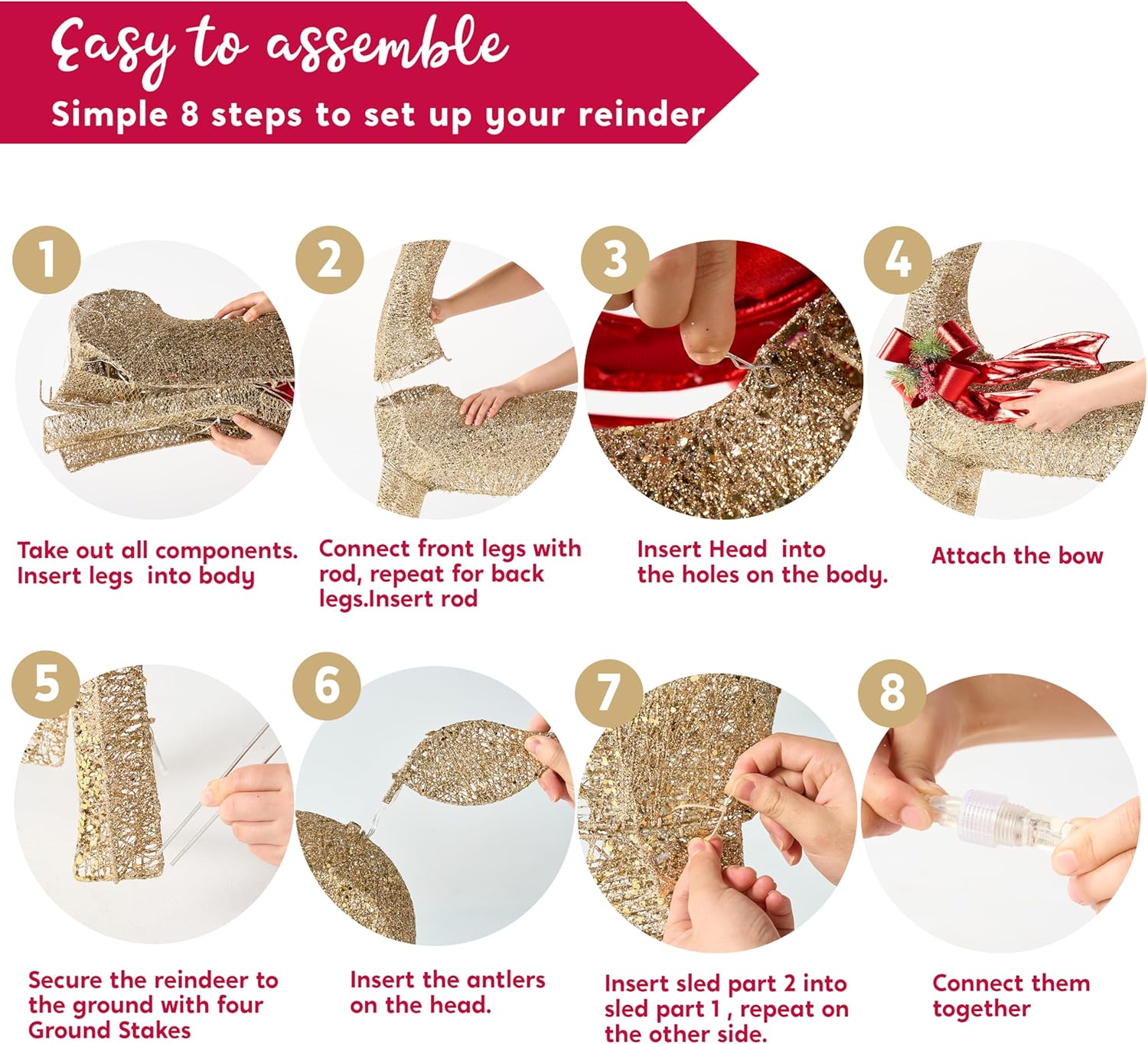 Easy to assemble
Simple 8 steps to set up your reinder

1
Take out all components. Insert legs into body

2
Connect front legs with rod, repeat for back legs.Insert rod

3
Insert Head into the holes on the body.

4
Attach the bow

5
Secure the reindeer to the ground with four Ground Stakes

6
Insert the antlers on the head.

7
Insert sled part 2 into sled part 1 , repeat on the other side.

8
Connect them together