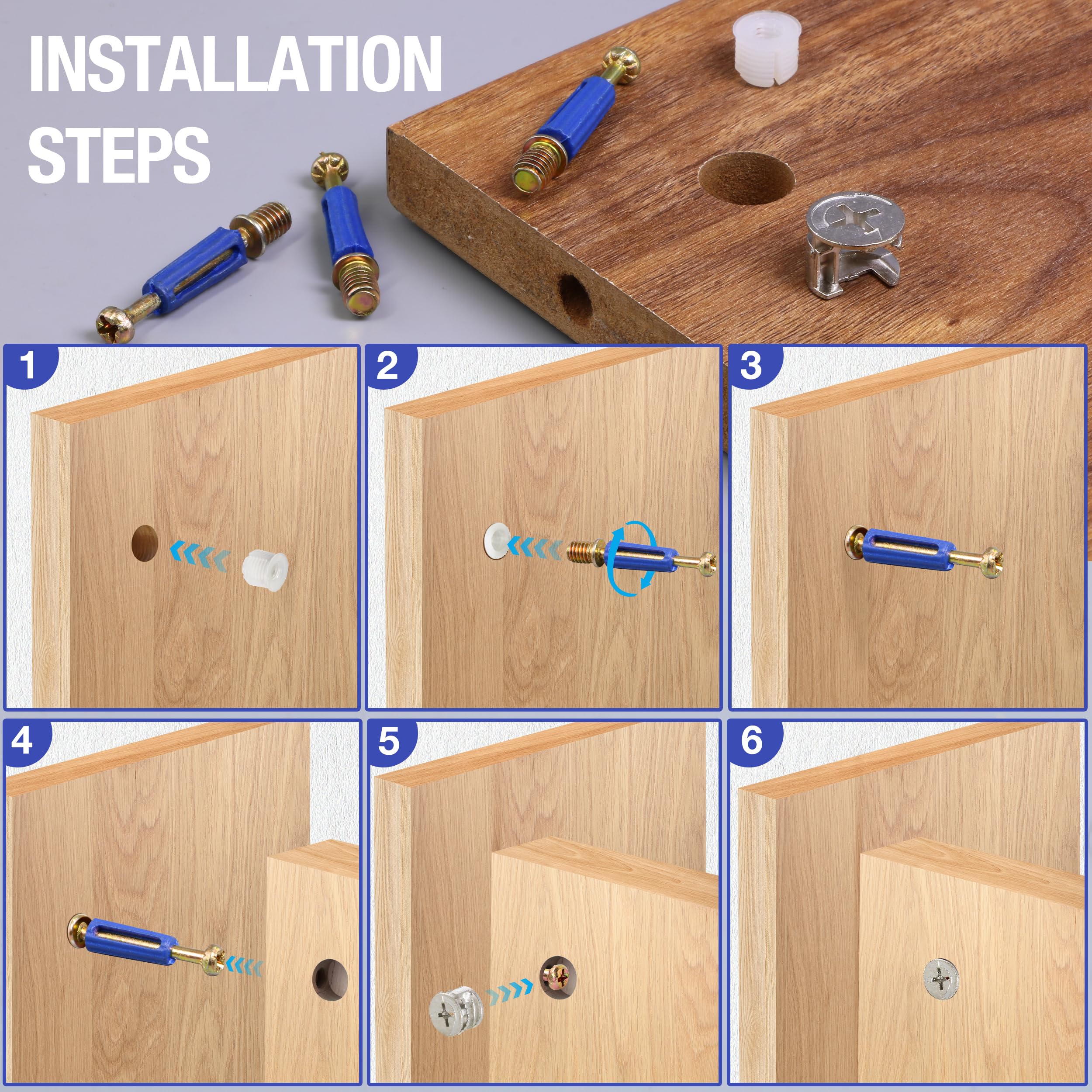 INSTALLATION STEPS

1

2

3

4

5

6