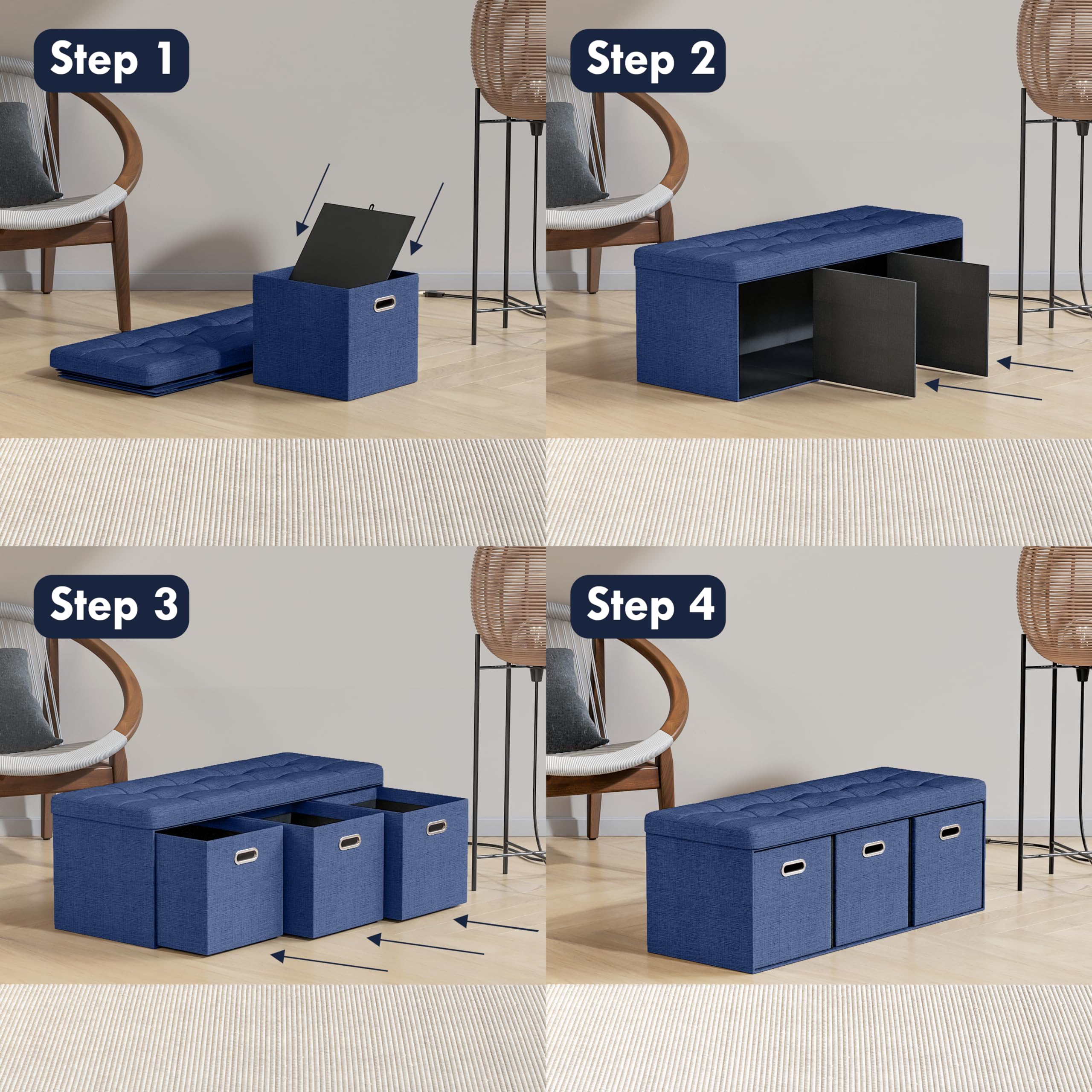 Step 1

Step 2

Step 3

Step 4