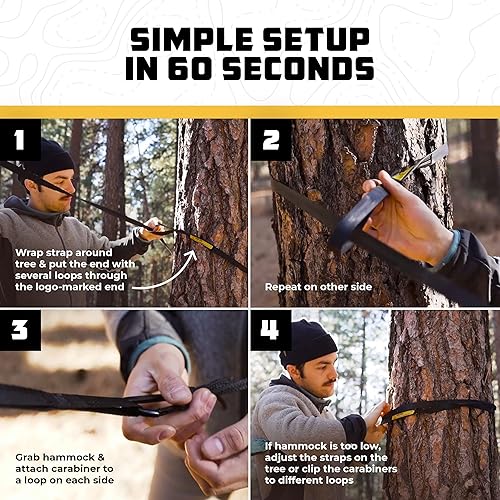 SIMPLE SETUP IN 60 SECONDS

1

Wrap strap around tree & put the end with several loops through the logo-marked end

2

Repeat on other side

3

Grab hammock & attach carabiner to a loop on each side

4

If hammock is too low, adjust the straps on the tree or clip the carabiners to different loops