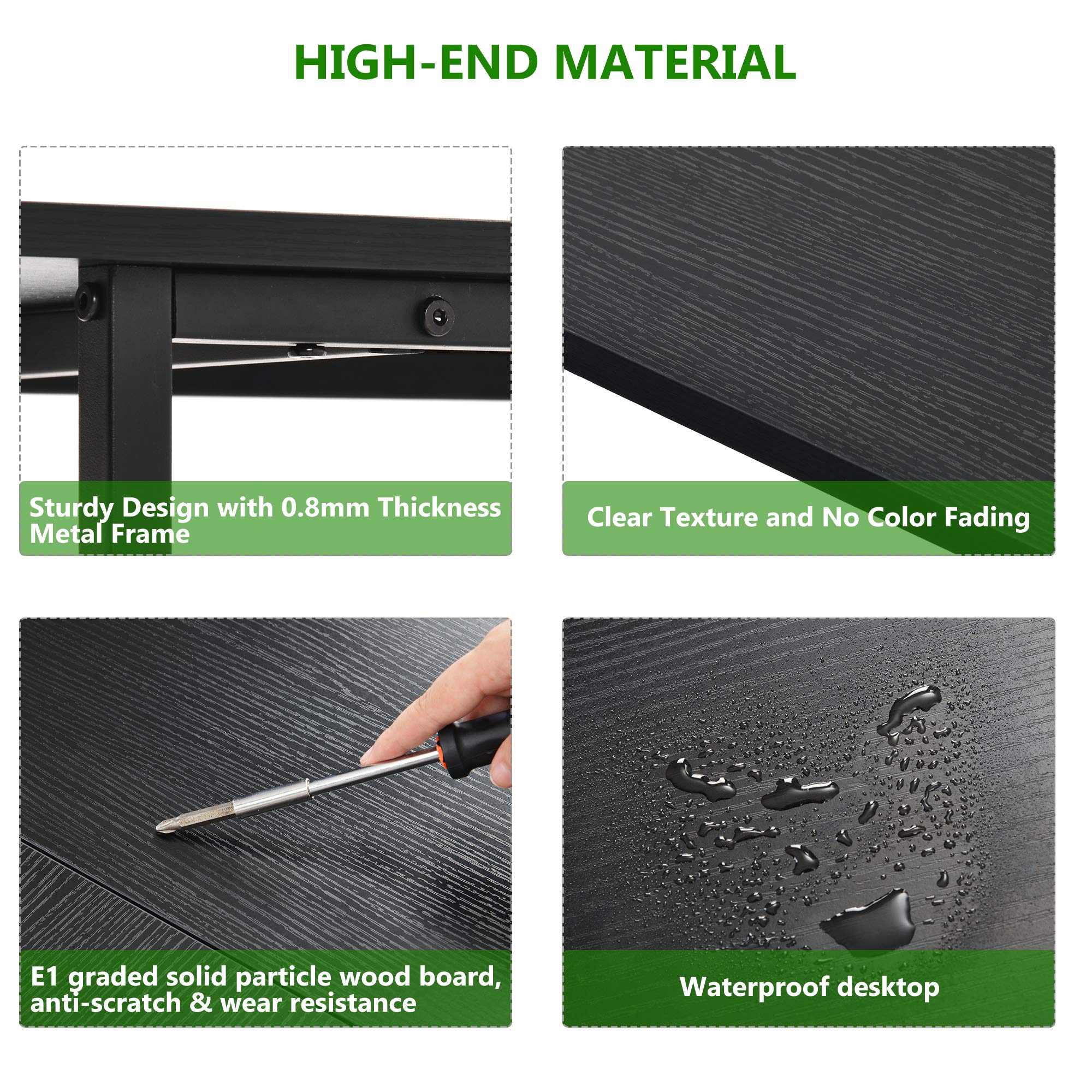 HIGH-END MATERIAL

Sturdy Design with 0.8mm Thickness Metal Frame

Clear Texture and No Color Fading

E1 graded solid particle wood board, anti-scratch & wear resistance

Waterproof desktop