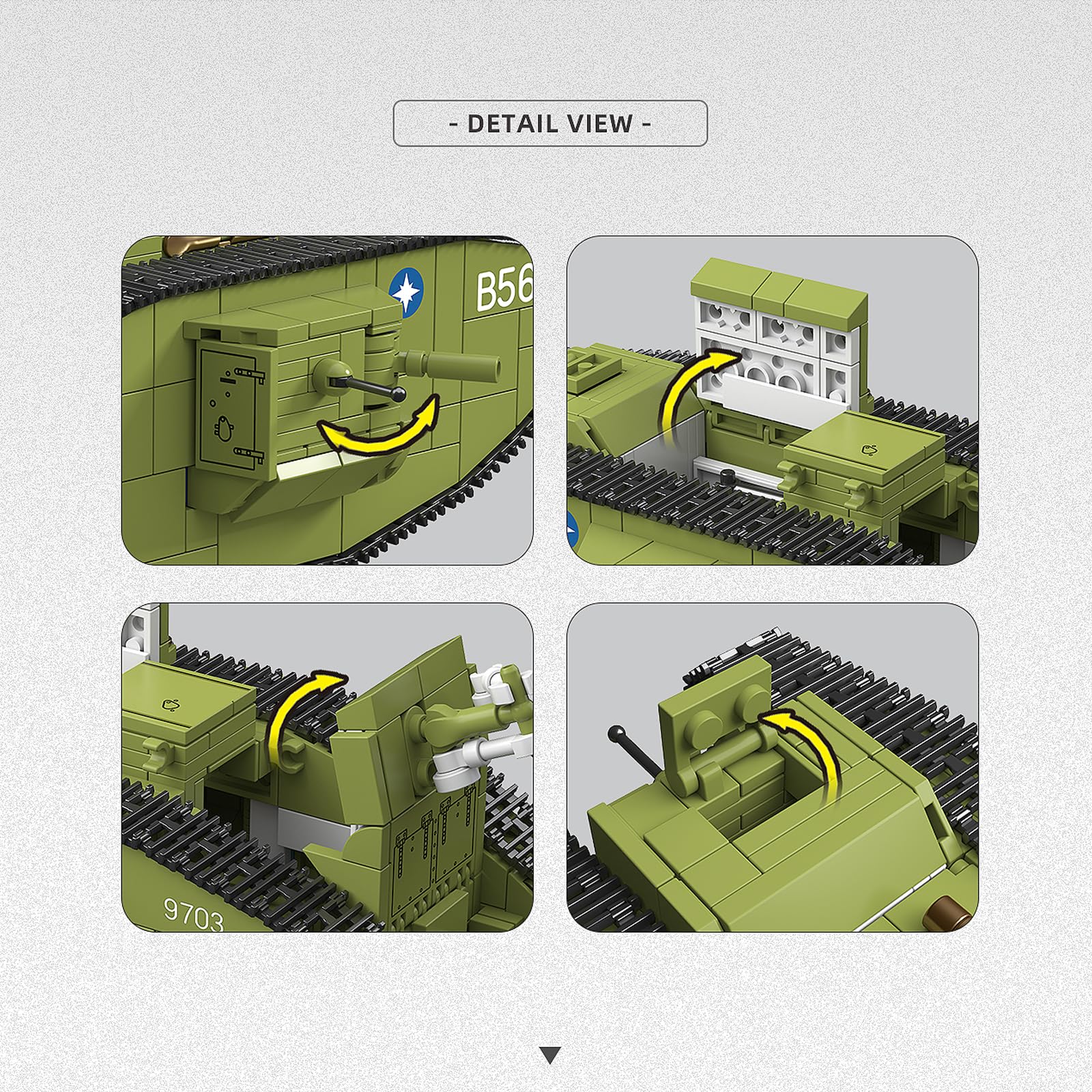 - DETAIL VIEW -

B56

9703