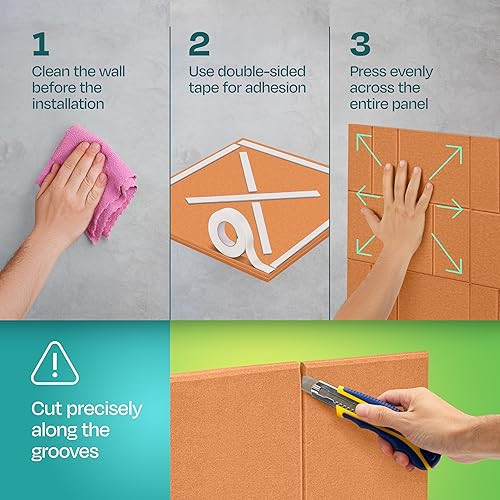 1
Clean the wall before the installation

2
Use double-sided tape for adhesion

3
Press evenly across the entire panel

Cut precisely along the grooves