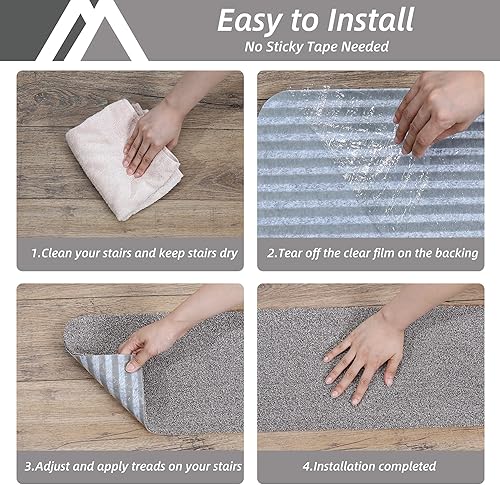 Easy to Install
No Sticky Tape Needed

1.Clean your stairs and keep stairs dry

2.Tear off the clear film on the backing

3.Adjust and apply treads on your stairs

4.Installation completed