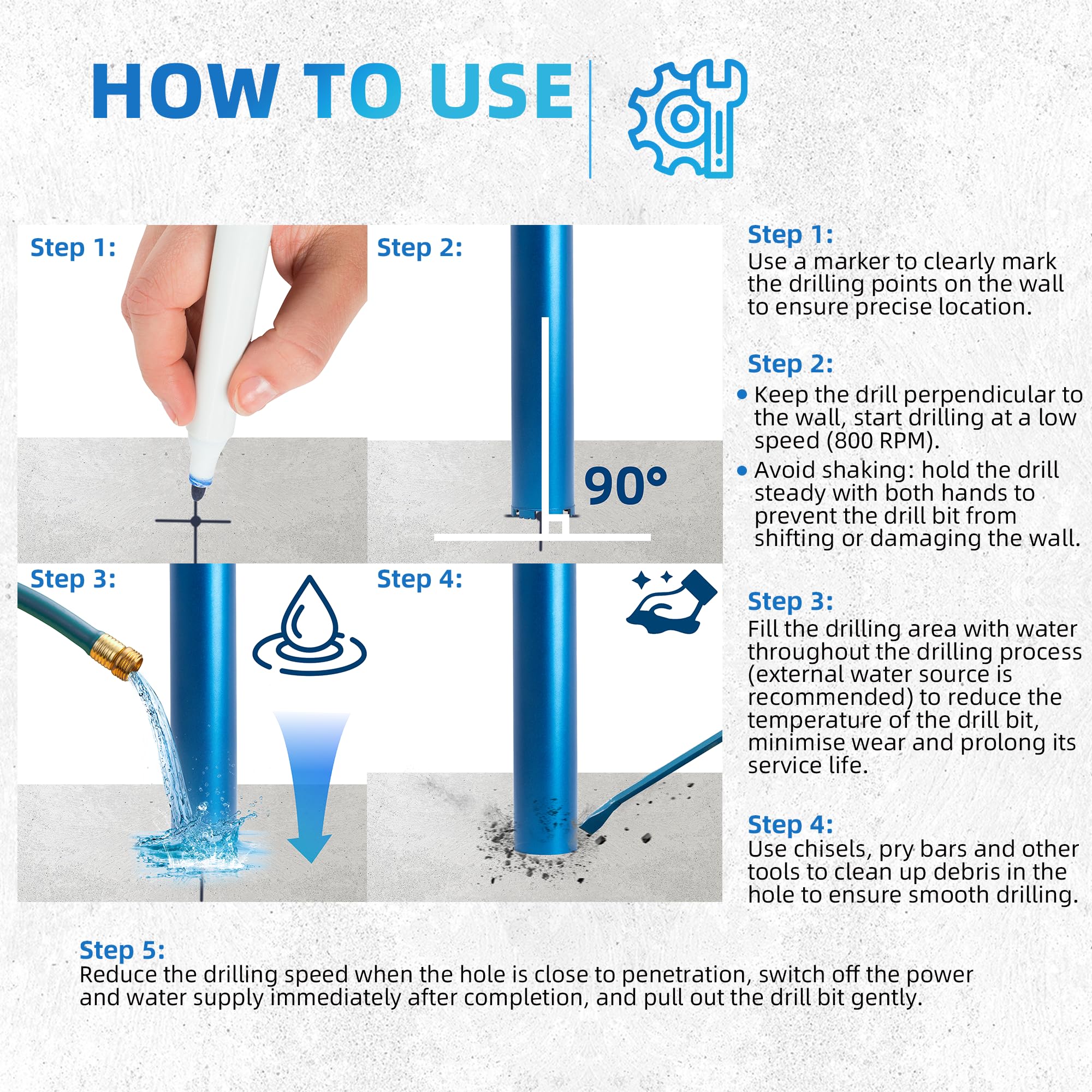 HOW TO USE

Step 1:

Step 2:

90°

Step 3:

Step 4:

Step 1:
Use a marker to clearly mark the drilling points on the wall to ensure precise location.

Step 2:
• Keep the drill perpendicular to the wall, start drilling at a low speed (800 RPM).
• Avoid shaking: hold the drill steady with both hands to prevent the drill bit from shifting or damaging the wall.

Step 3:
Fill the drilling area with water throughout the drilling process (external water source is recommended) to reduce the temperature of the drill bit, minimise wear and prolong its service life.

Step 4:
Use chisels, pry bars and other tools to clean up debris in the hole to ensure smooth drilling.

Step 5:
Reduce the drilling speed when the hole is close to penetration, switch off the power and water supply immediately after completion, and pull out the drill bit gently.