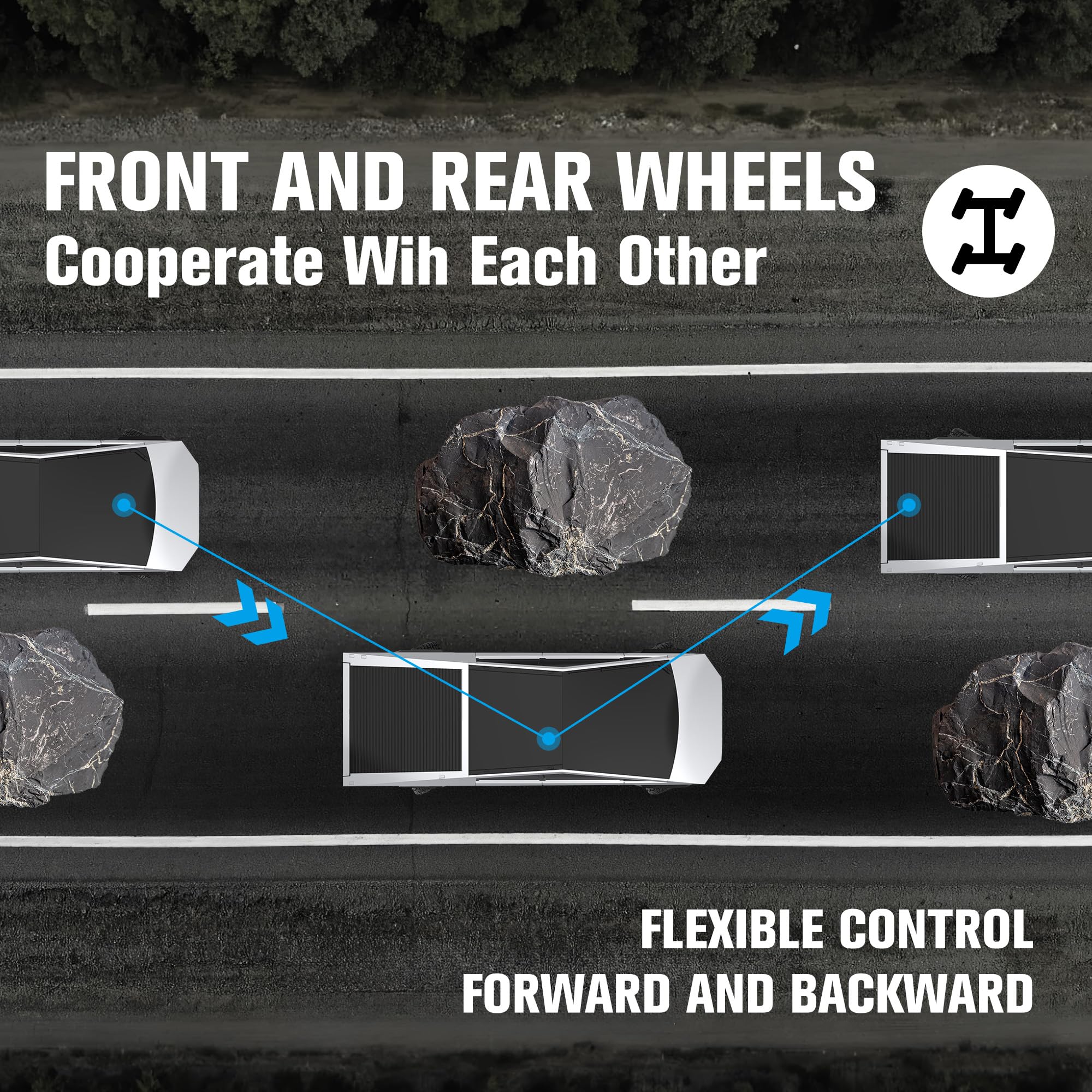 FRONT AND REAR WHEELS
Cooperate Wih Each Other

FLEXIBLE CONTROL
FORWARD AND BACKWARD