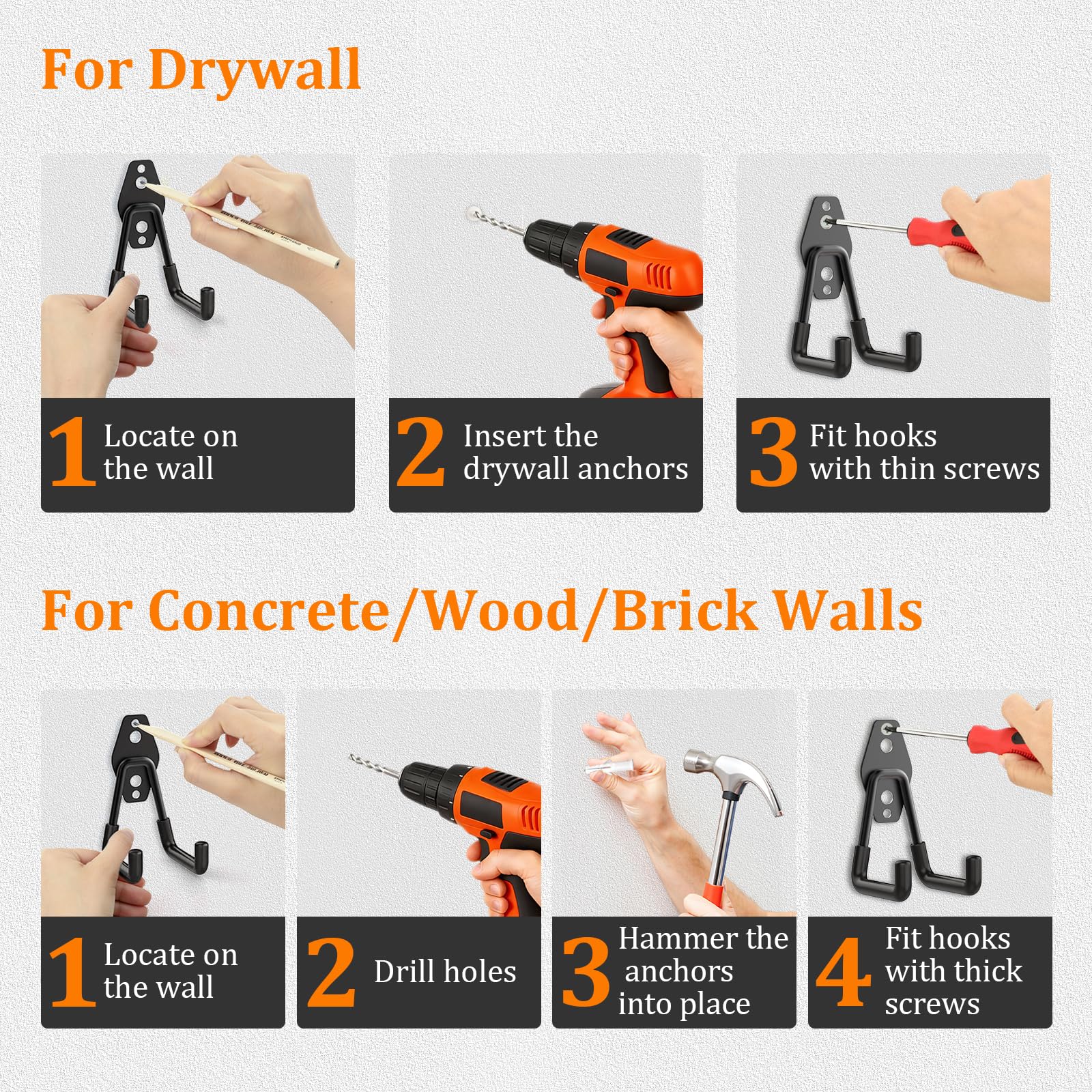 For Drywall

1 Locate on the wall

2 Insert the drywall anchors

3 Fit hooks with thin screws

For Concrete/Wood/Brick Walls

1 Locate on the wall

2 Drill holes

3 Hammer the anchors into place

4 Fit hooks with thick screws