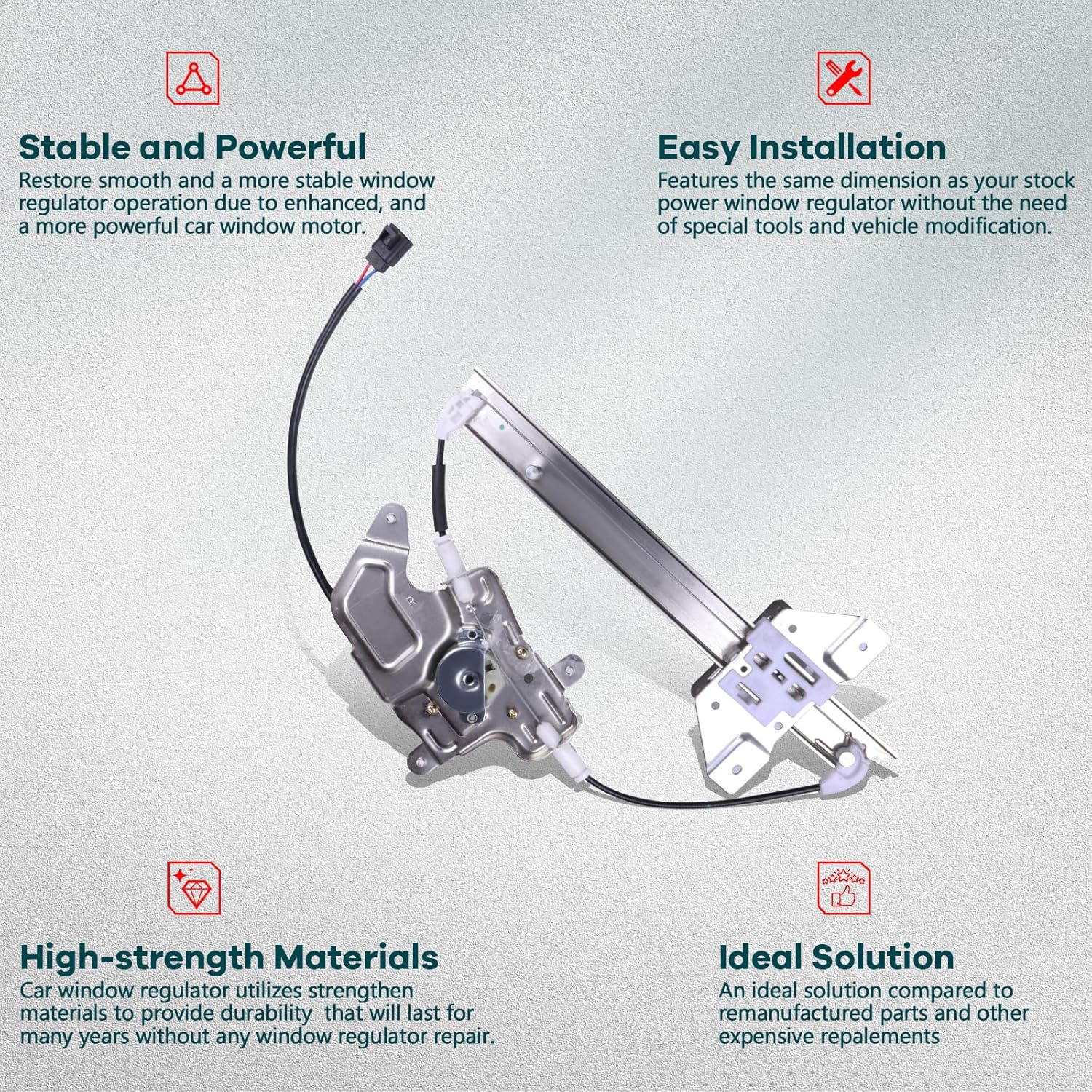 Stable and Powerful
Restore smooth and a more stable window regulator operation due to enhanced, and a more powerful car window motor.

Easy Installation
Features the same dimension as your stock power window regulator without the need of special tools and vehicle modification.

High-strength Materials
Car window regulator utilizes strengthen materials to provide durability that will last for many years without any window regulator repair.

Ideal Solution
An ideal solution compared to remanufactured parts and other expensive repalements